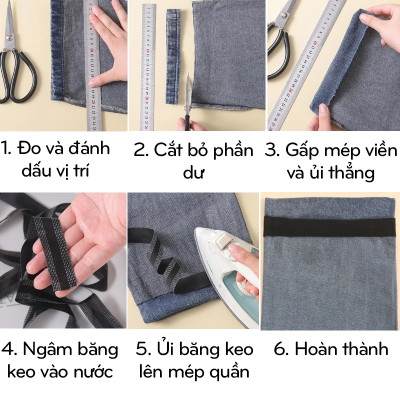 1. Đo và đánh dấu vị trí

2. Cắt bỏ phần dư

3. Gấp mép viền và ủi thẳng

4. Ngâm băng keo vào nước

5. Ủi băng keo lên mép quần

6. Hoàn thành