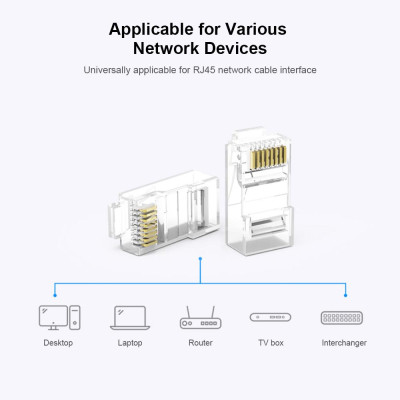 Applicable for Various Network Devices

Universally applicable for RJ45 network cable interface

Desktop

Laptop

Router

TV box

Interchanger