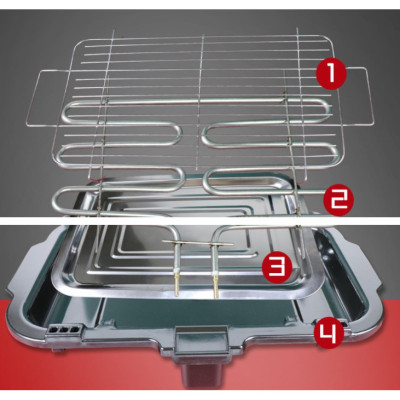 1
2
3
4