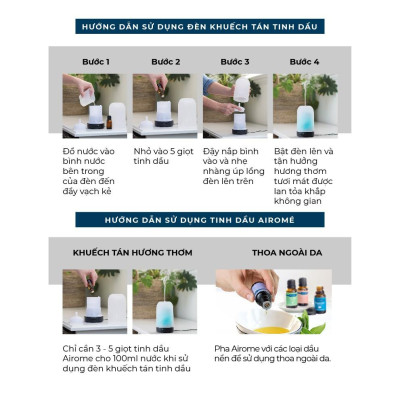 HƯỚNG DẪN SỬ DỤNG ĐÈN KHUẾCH TÁN TINH DẦU

Bước 1

Đổ nước vào bình nước bên trong của đèn đến đầy vạch kẻ

Bước 2

Nhỏ vào 5 giọt tinh dầu

Bước 3

Đậy nắp bình vào và nhẹ nhàng úp lồng đèn lên trên

Bước 4

Bật đèn lên và tận hưởng hương thơm tươi mát được lan tỏa khắp không gian

HƯỚNG DẪN SỬ DỤNG TINH DẦU AIROMÉ

KHUẾCH TÁN HƯƠNG THƠM

Chỉ cần 3 - 5 giọt tinh dầu Airome cho 100ml nước khi sử dụng đèn khuếch tán tinh dầu

THOA NGOÀI DA

Pha Airome với các loại dầu nền để sử dụng thoa ngoài da.