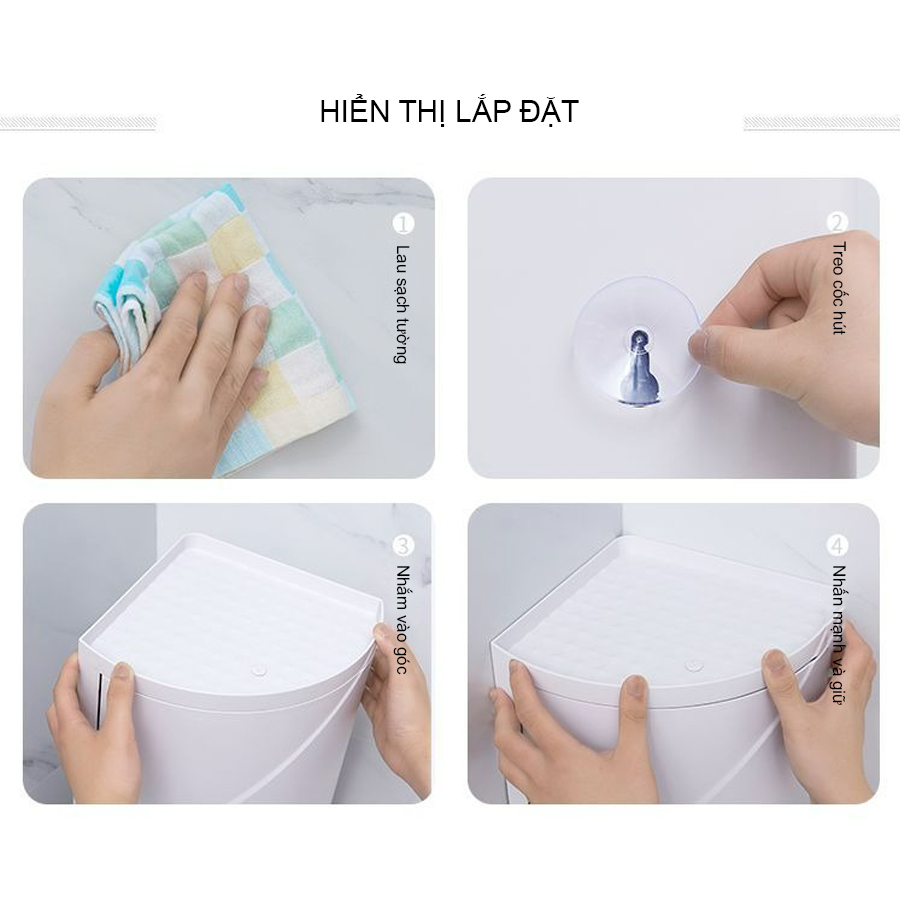 HIỂN THỊ LẮP ĐẶT

1
Lau sạch tường

2
Treo cốc hút

3
Nhấn vào góc

4
Nhấn mạnh và giữ