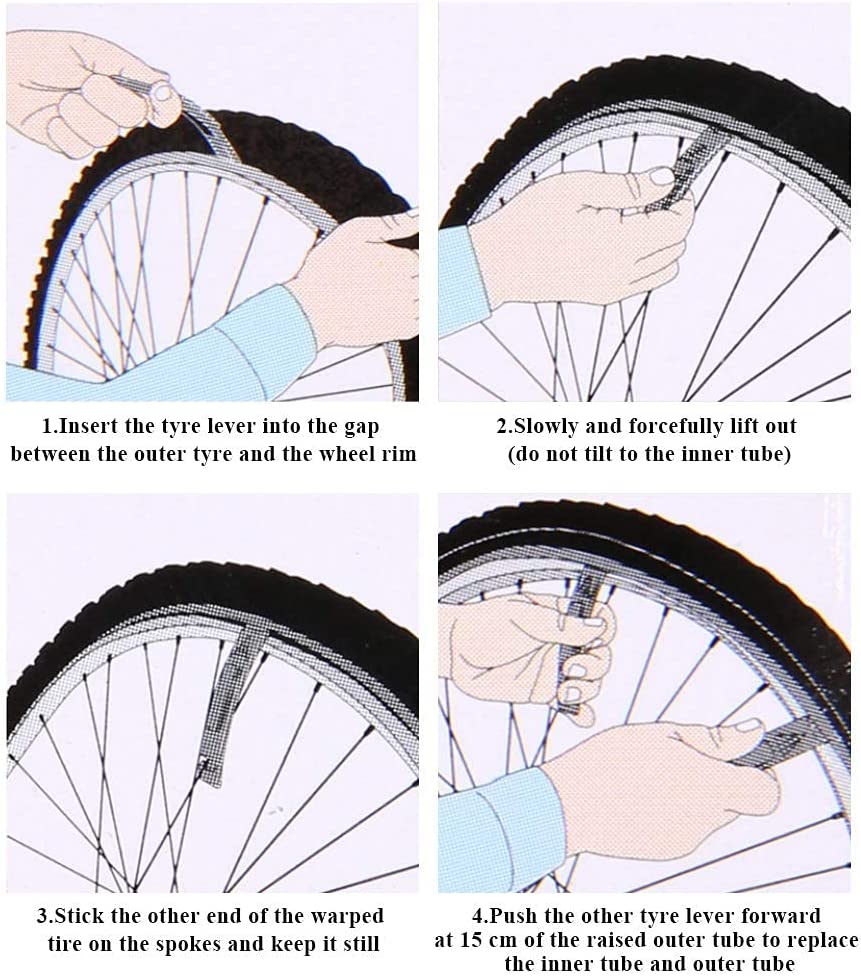 1.Insert the tyre lever into the gap between the outer tyre and the wheel rim

2.Slowly and forcefully lift out (do not tilt to the inner tube)

3.Stick the other end of the warped tire on the spokes and keep it still

4.Push the other tyre lever forward at 15 cm of the raised outer tube to replace the inner tube and outer tube