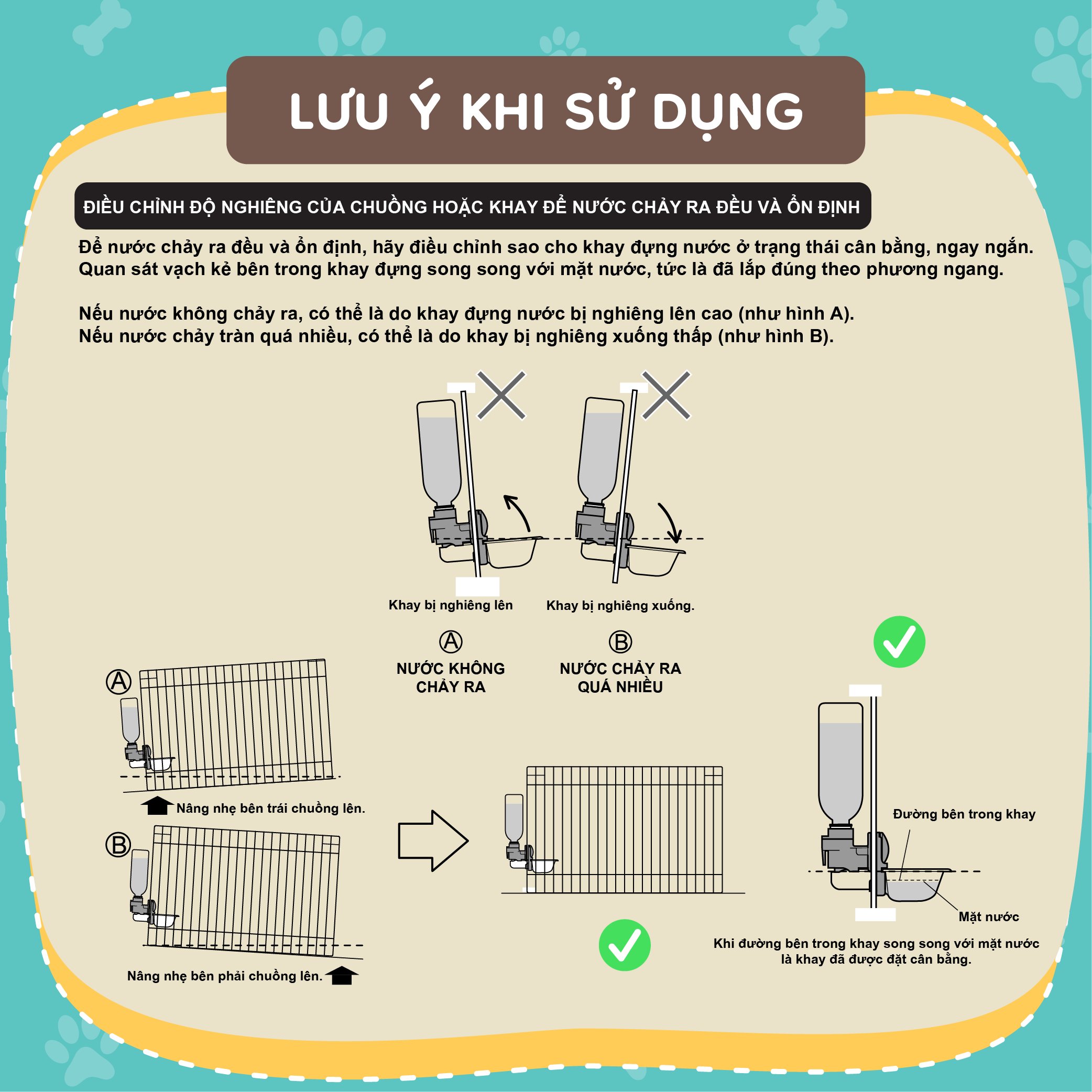 LƯU Ý KHI SỬ DỤNG

ĐIỀU CHỈNH ĐỘ NGHIÊNG CỦA CHUỒNG HOẶC KHAY ĐỂ NƯỚC CHẢY RA ĐỀU VÀ ỔN ĐỊNH

Để nước chảy ra đều và ổn định, hãy điều chỉnh sao cho khay đựng nước ở trạng thái cân bằng, ngay ngắn. Quan sát vạch kẻ bên trong khay đựng song song với mặt nước, tức là đã lắp đúng theo phương ngang.

Nếu nước không chảy ra, có thể là do khay đựng nước bị nghiêng lên cao (như hình A).
Nếu nước chảy tràn quá nhiều, có thể là do khay bị nghiêng xuống thấp (như hình B).

Khay bị nghiêng lên

Khay bị nghiêng xuống.

Ⓐ
NƯỚC KHÔNG CHẢY RA

Ⓑ
NƯỚC CHẢY RA QUÁ NHIỀU

Ⓐ
Nâng nhẹ bên trái chuồng lên.

Ⓑ
Nâng nhẹ bên phải chuồng lên.

Đường bên trong khay
Mặt nước

Khi đường bên trong khay song song với mặt nước là khay đã được đặt cân bằng.