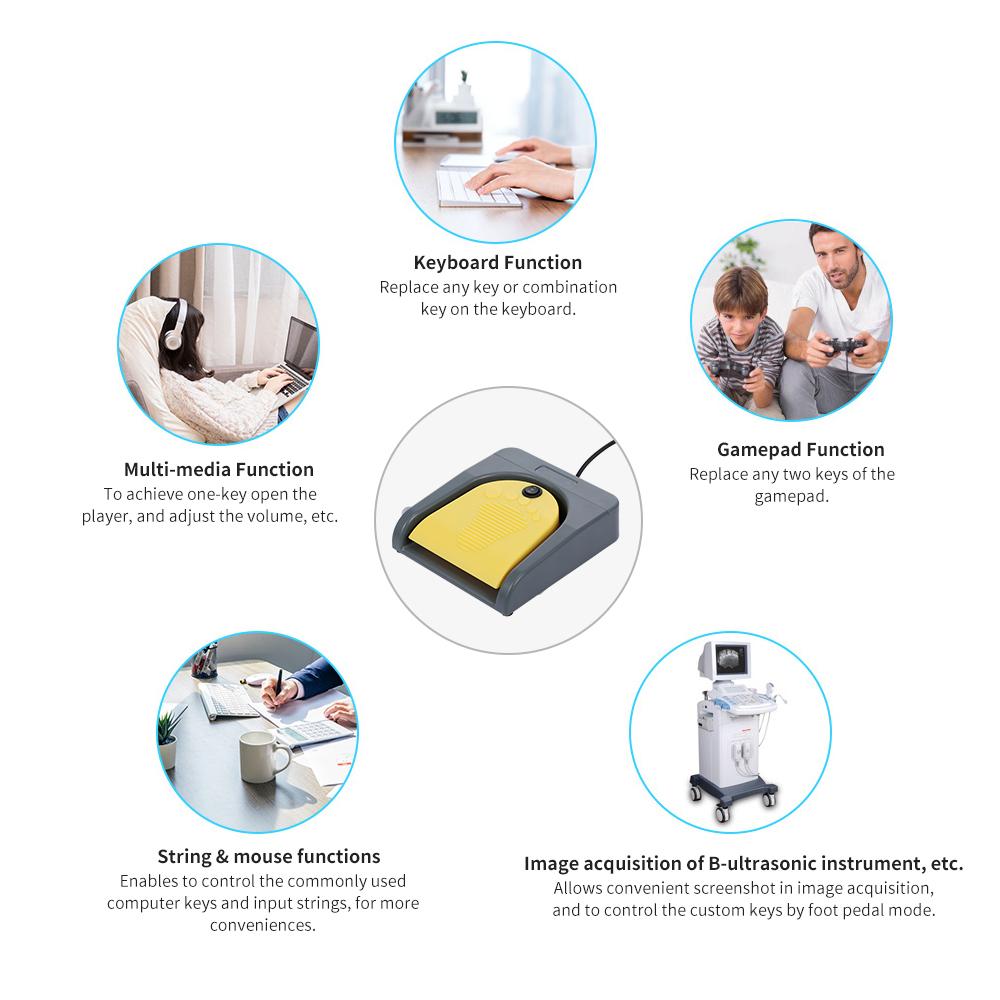 Keyboard Function
Replace any key or combination key on the keyboard.

Multi-media Function
To achieve one-key open the player, and adjust the volume, etc.

Gamepad Function
Replace any two keys of the gamepad.

String & mouse functions
Enables to control the commonly used computer keys and input strings, for more conveniences.

Image acquisition of B-ultrasonic instrument, etc.
Allows convenient screenshot in image acquisition, and to control the custom keys by foot pedal mode.