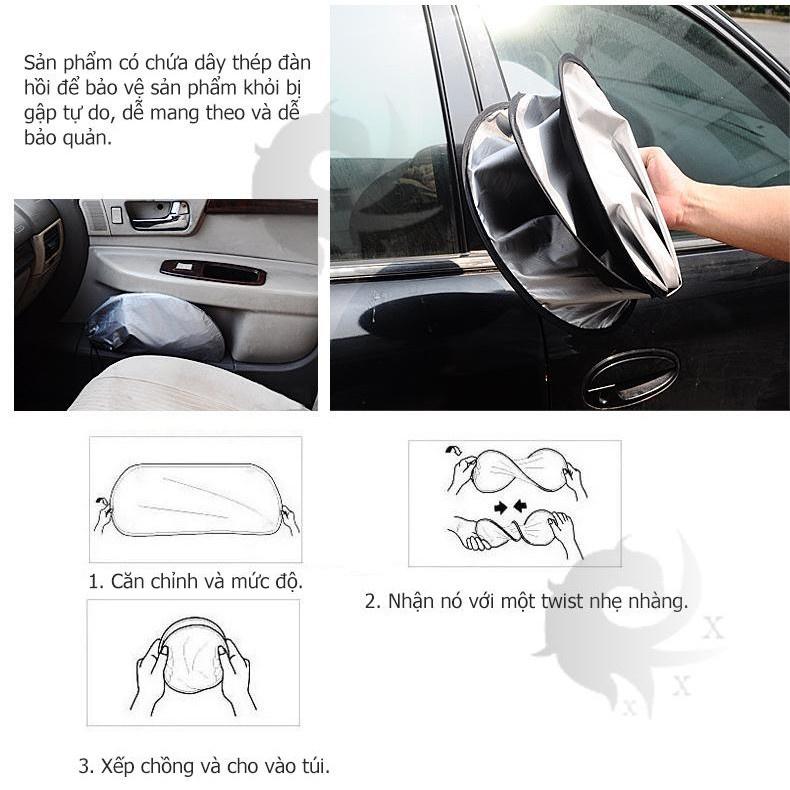 Sản phẩm có chứa dây thép đàn hồi để bảo vệ sản phẩm khỏi bị gập tự do, dễ mang theo và dễ bảo quản.

1. Căn chỉnh và mức độ.

2. Nhận nó với một twist nhẹ nhàng.

3. Xếp chồng và cho vào túi.

X
X
X