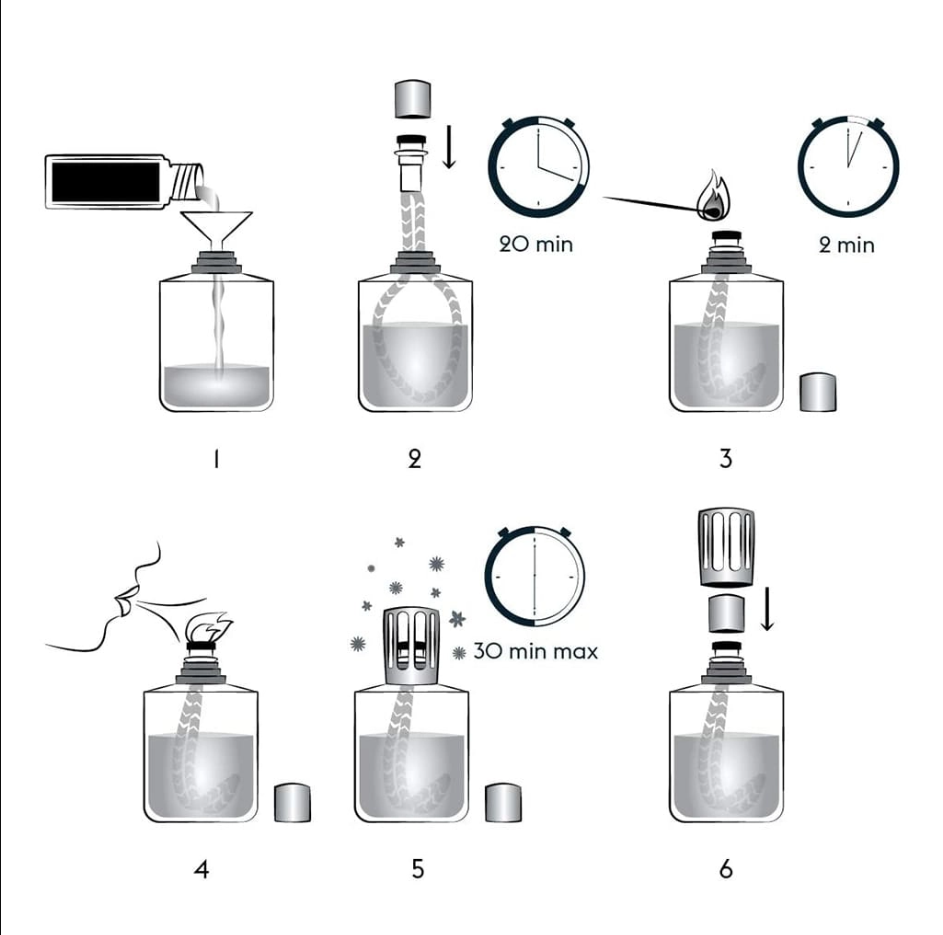 20 min

2 min

1

2

3

30 min max

4

5

6