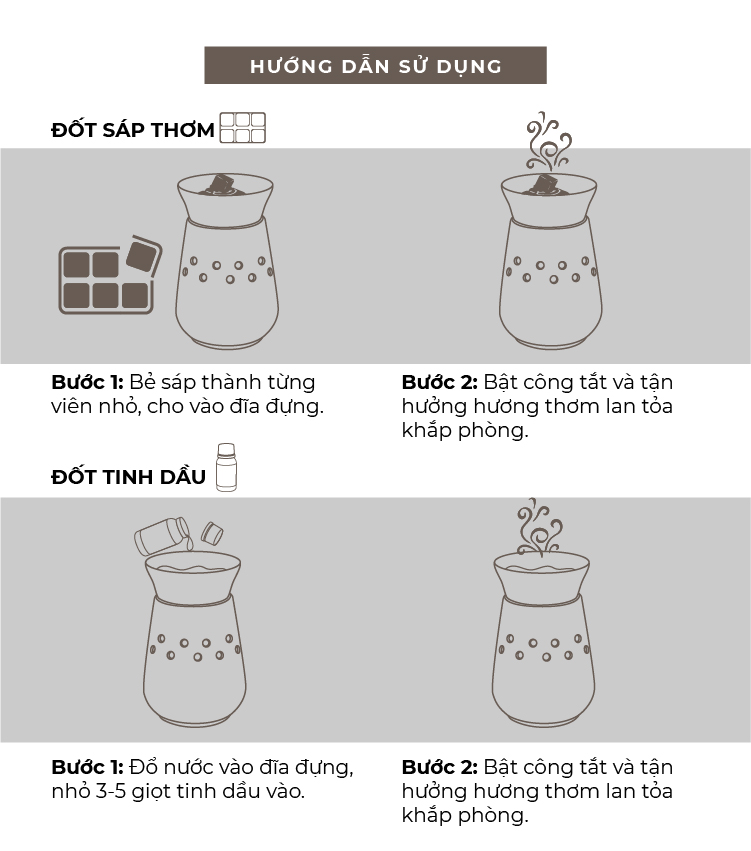 HƯỚNG DẪN SỬ DỤNG

ĐỐT SÁP THƠM

Bước 1: Bẻ sáp thành từng viên nhỏ, cho vào đĩa đựng.

Bước 2: Bật công tắt và tận hưởng hương thơm lan tỏa khắp phòng.

ĐỐT TINH DẦU

Bước 1: Đổ nước vào đĩa đựng, nhỏ 3-5 giọt tinh dầu vào.

Bước 2: Bật công tắt và tận hưởng hương thơm lan tỏa khắp phòng.