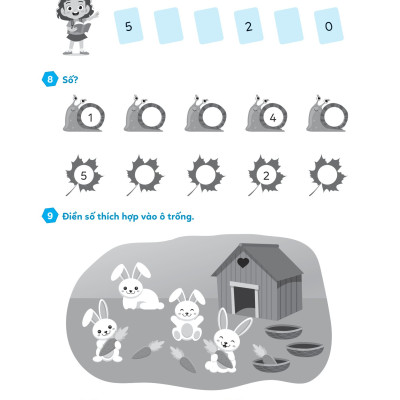 5 2 0

8 Số?

1 4

5 2

9 Điền số thích hợp vào ô trống.