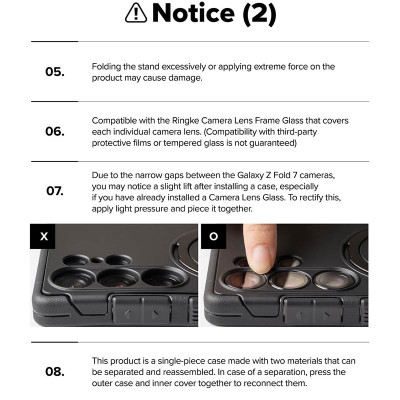 Notice (2)

05.

Folding the stand excessively or applying extreme force on the product may cause damage.

06.

Compatible with the Ringke Camera Lens Frame Glass that covers each individual camera lens. (Compatibility with third-party protective films or tempered glass is not guaranteed)

07.

Due to the narrow gaps between the Galaxy Z Fold 7 cameras, you may notice a slight lift after installing a case, especially if you have already installed a Camera Lens Glass. To rectify this, apply light pressure and piece it together.

X

O

08.

This product is a single-piece case made with two materials that can be separated and reassembled. In case of a separation, press the outer case and inner cover together to reconnect them.