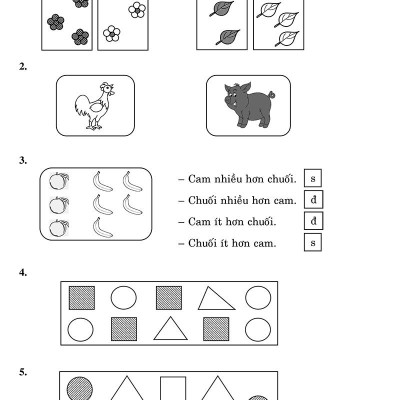 2.

3.

– Cam nhiều hơn chuối. s

– Chuối nhiều hơn cam. đ

– Cam ít hơn chuối. đ

– Chuối ít hơn cam. s

4.

5.