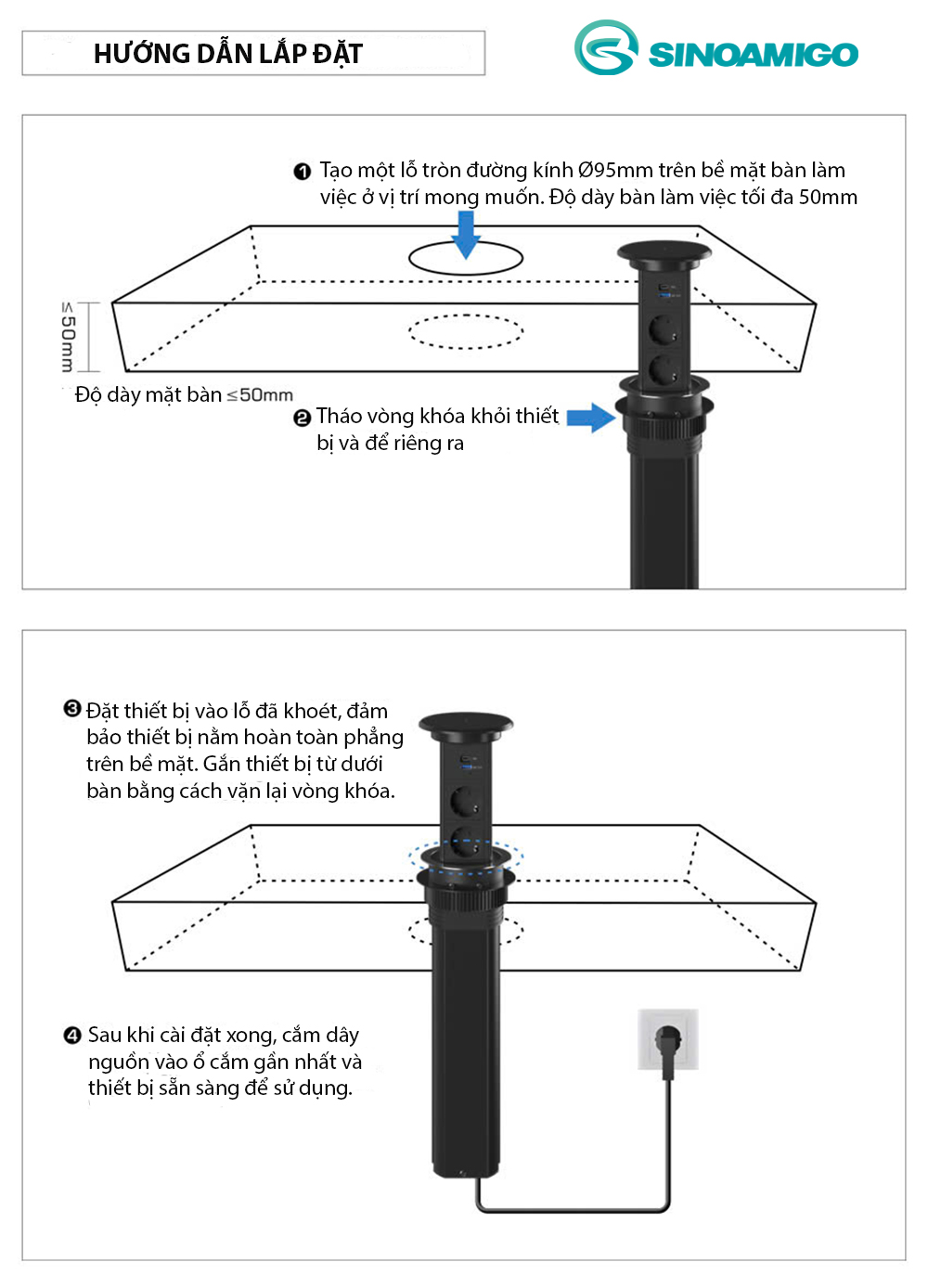 HƯỚNG DẪN LẮP ĐẶT

SINOAMIGO

❶ Tạo một lỗ tròn đường kính Ø95mm trên bề mặt bàn làm việc ở vị trí mong muốn. Độ dày bàn làm việc tối đa 50mm

≤50mm

Độ dày mặt bàn ≤50mm

❷ Tháo vòng khóa khỏi thiết bị và để riêng ra

❸ Đặt thiết bị vào lỗ đã khoét, đảm bảo thiết bị nằm hoàn toàn phẳng trên bề mặt. Gắn thiết bị từ dưới bàn bằng cách vặn lại vòng khóa.

❹ Sau khi cài đặt xong, cắm dây nguồn vào ổ cắm gần nhất và thiết bị sẵn sàng để sử dụng.