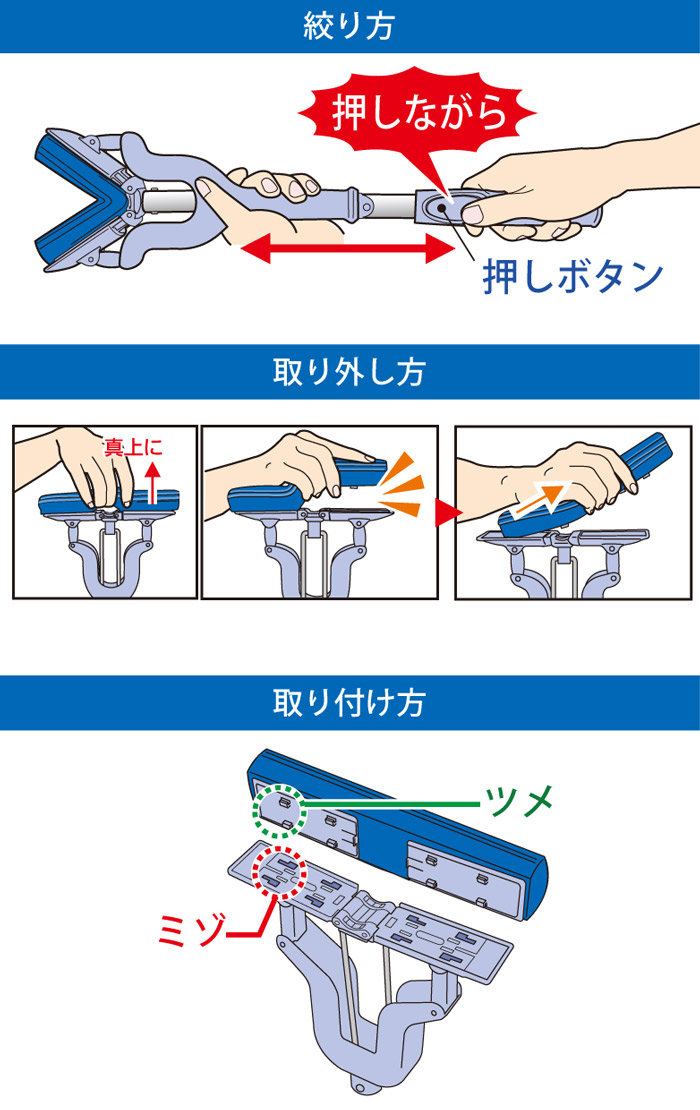 絞り方

押しながら

押しボタン

取り外し方

真上に

取り付け方

ツメ

ミゾ