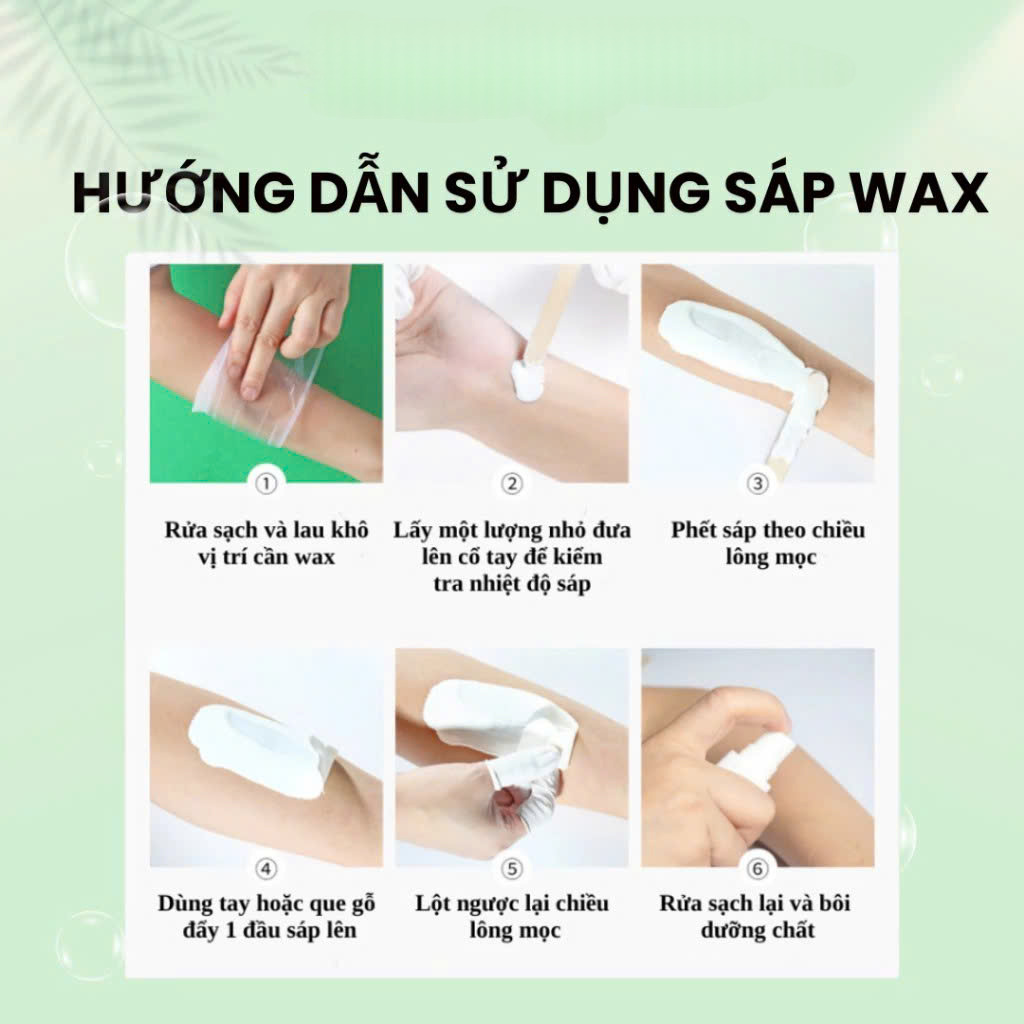 HƯỚNG DẪN SỬ DỤNG SÁP WAX

①
Rửa sạch và lau khô vị trí cần wax

②
Lấy một lượng nhỏ đưa lên cổ tay để kiểm tra nhiệt độ sáp

③
Phết sáp theo chiều lông mọc

④
Dùng tay hoặc que gỗ đẩy 1 đầu sáp lên

⑤
Lột ngược lại chiều lông mọc

⑥
Rửa sạch lại và bôi dưỡng chất