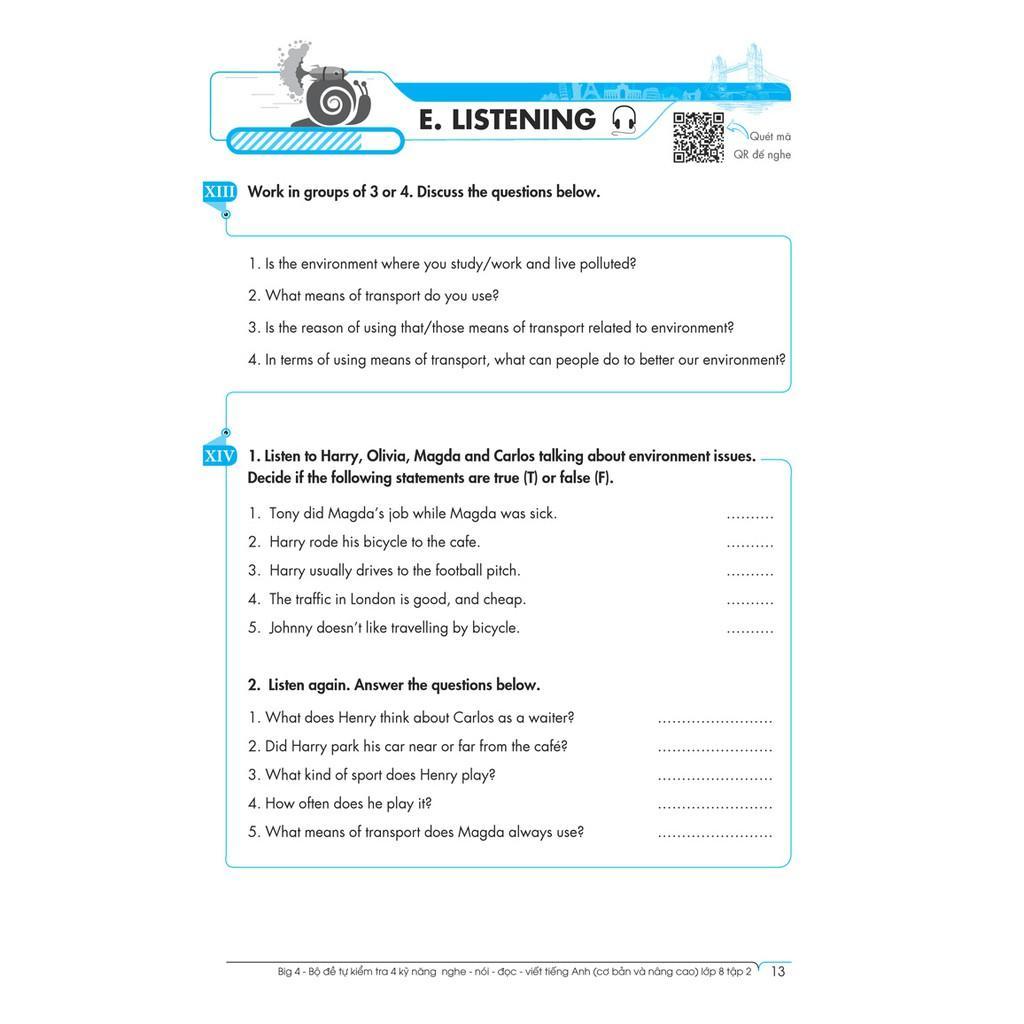 E. LISTENING

Quét mã QR để nghe

XIII Work in groups of 3 or 4. Discuss the questions below.

1. Is the environment where you study/work and live polluted?

2. What means of transport do you use?

3. Is the reason of using that/those means of transport related to environment?

4. In terms of using means of transport, what can people do to better our environment?

XIV 1. Listen to Harry, Olivia, Magda and Carlos talking about environment issues. Decide if the following statements are true (T) or false (F).

1. Tony did Magda's job while Magda was sick. ..........

2. Harry rode his bicycle to the cafe. ..........

3. Harry usually drives to the football pitch. ..........

4. The traffic in London is good, and cheap. ..........

5. Johnny doesn't like travelling by bicycle. ..........

2. Listen again. Answer the questions below.

1. What does Henry think about Carlos as a waiter? ........................

2. Did Harry park his car near or far from the café? ........................

3. What kind of sport does Henry play? ........................

4. How often does he play it? ........................

5. What means of transport does Magda always use? ........................

Big 4 - Bộ đề tự kiểm tra 4 kỹ năng nghe - nói - đọc - viết tiếng Anh (cơ bản và nâng cao) lớp 8 tập 2 13