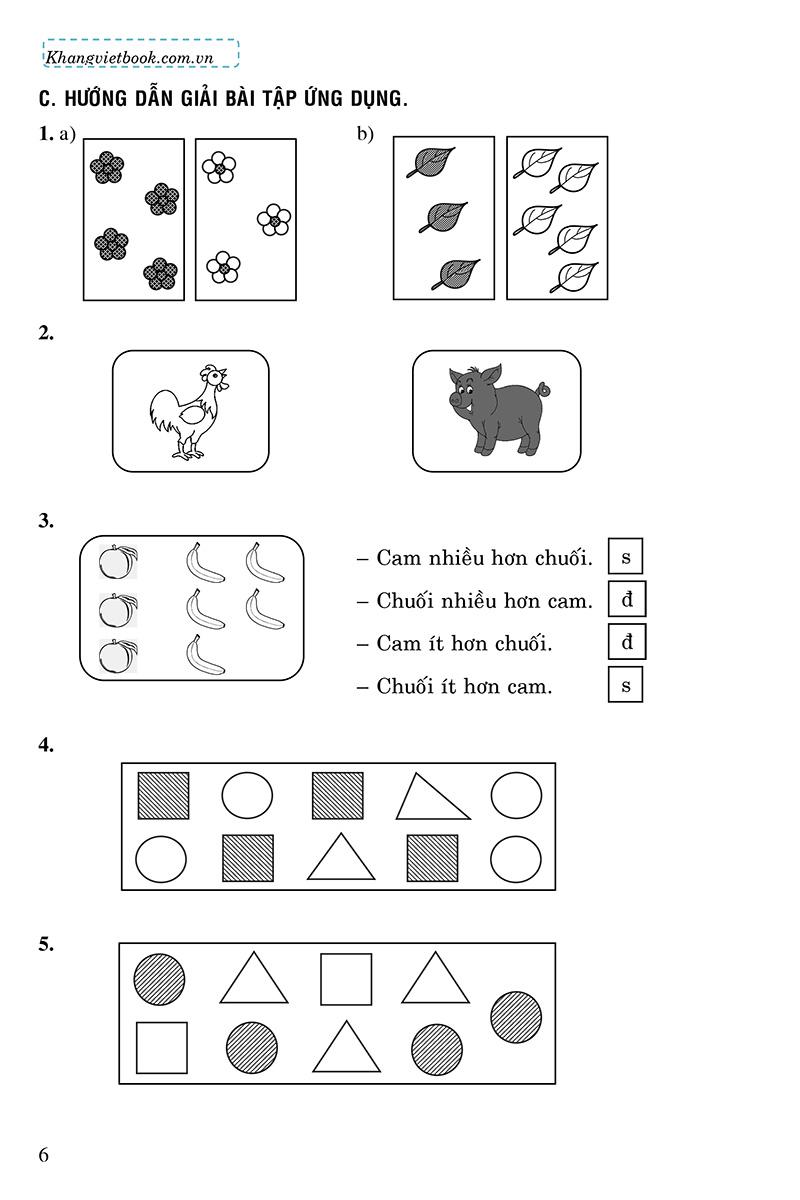 Khangvietbook.com.vn

C. HƯỚNG DẪN GIẢI BÀI TẬP ỨNG DỤNG.

1. a)

b)

2.

3.

– Cam nhiều hơn chuối. s

– Chuối nhiều hơn cam. đ

– Cam ít hơn chuối. đ

– Chuối ít hơn cam. s

4.

5.

6