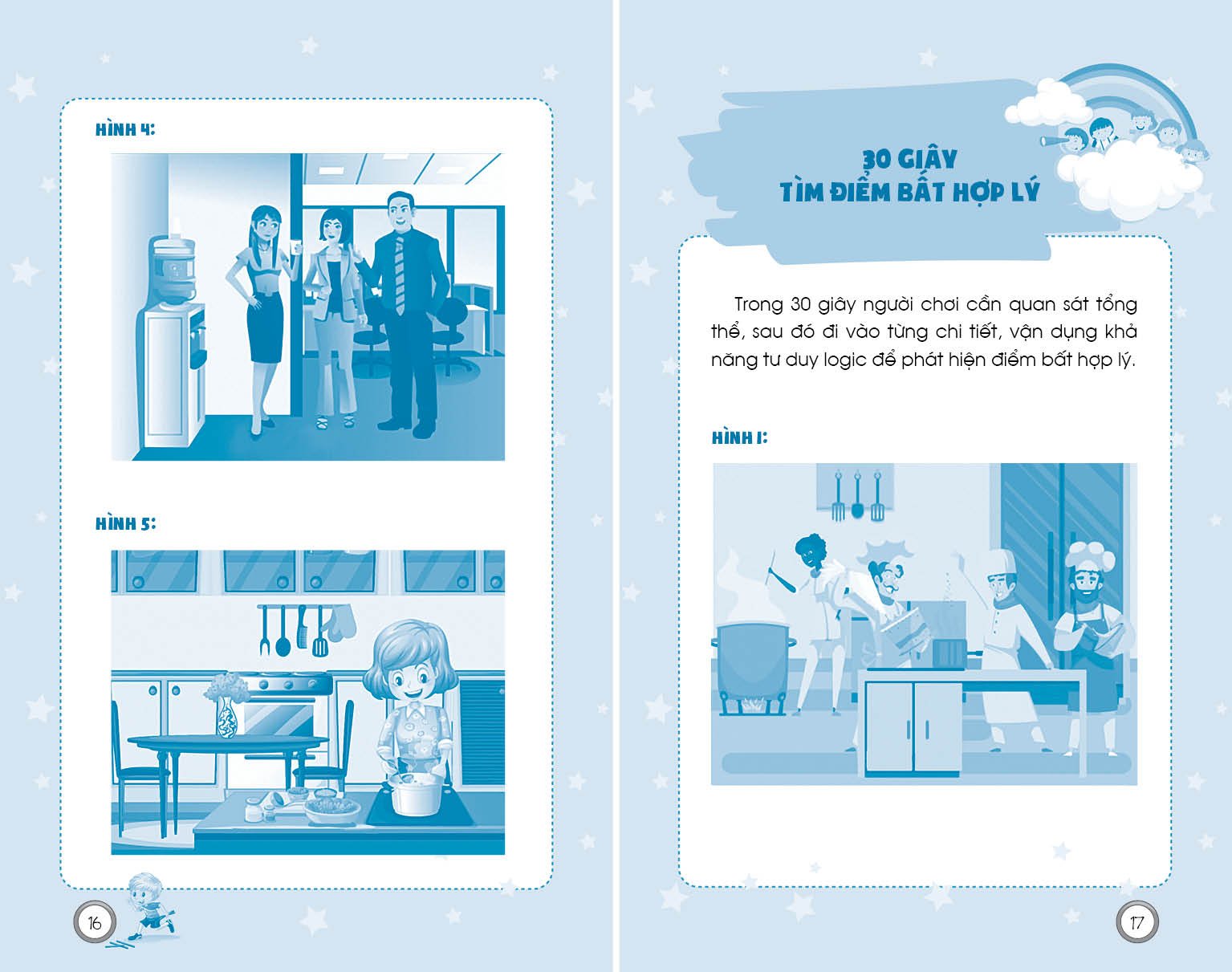 HÌNH 4:

HÌNH 5:

16

30 GIÂY
TÌM ĐIỂM BẤT HỢP LÝ

Trong 30 giây người chơi cần quan sát tổng thể, sau đó đi vào từng chi tiết, vận dụng khả năng tư duy logic để phát hiện điểm bất hợp lý.

HÌNH 1:

17