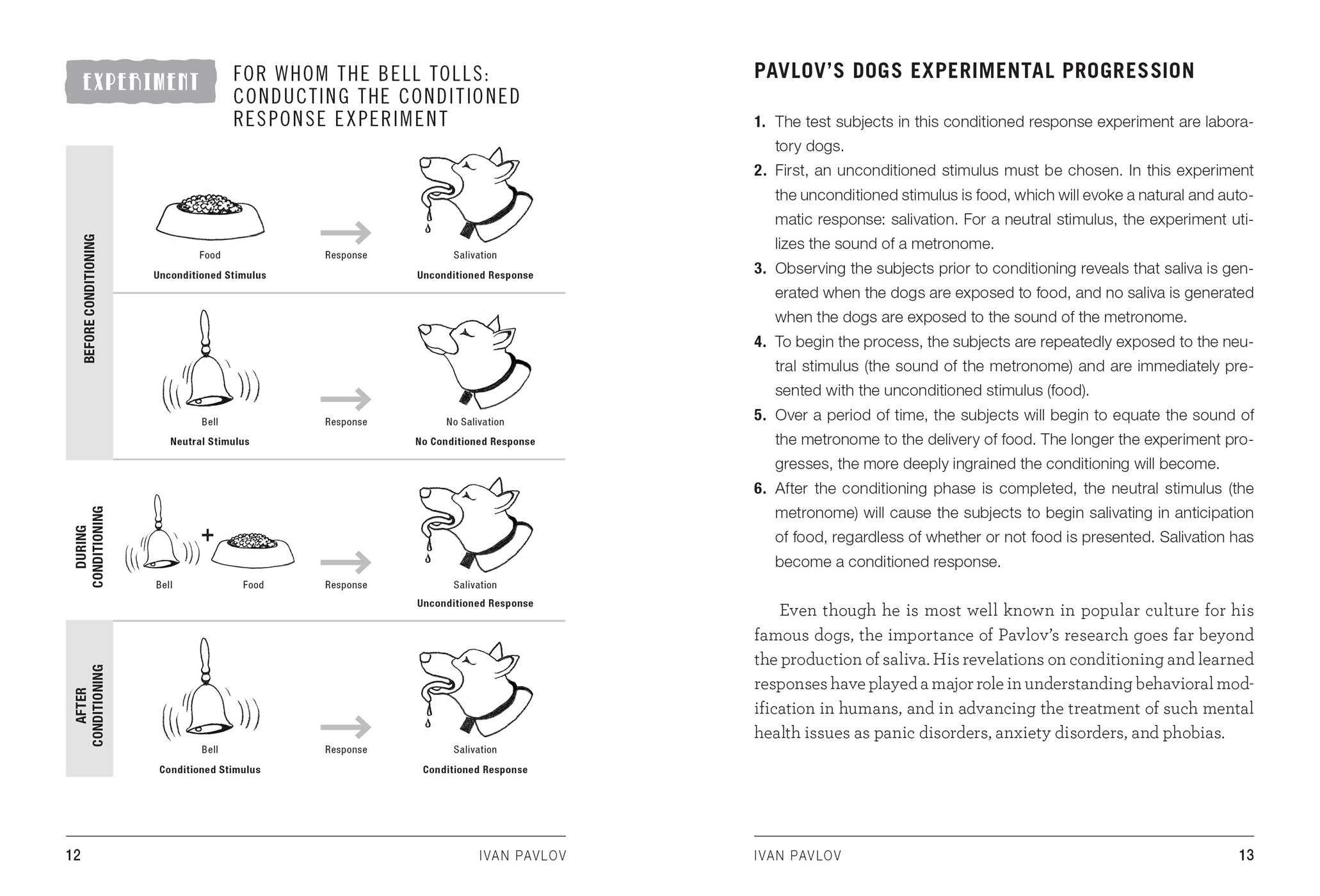 EXPERIMENT

FOR WHOM THE BELL TOLLS: CONDUCTING THE CONDITIONED RESPONSE EXPERIMENT

BEFORE CONDITIONING

Food
Unconditioned Stimulus

Response

Salivation
Unconditioned Response

Bell
Neutral Stimulus

Response

No Salivation
No Conditioned Response

DURING CONDITIONING

Bell

+

Food

Response

Salivation
Unconditioned Response

AFTER CONDITIONING

Bell
Conditioned Stimulus

Response

Salivation
Conditioned Response

12    IVAN PAVLOV

PAVLOV'S DOGS EXPERIMENTAL PROGRESSION

1. The test subjects in this conditioned response experiment are laboratory dogs.
2. First, an unconditioned stimulus must be chosen. In this experiment the unconditioned stimulus is food, which will evoke a natural and automatic response: salivation. For a neutral stimulus, the experiment utilizes the sound of a metronome.
3. Observing the subjects prior to conditioning reveals that saliva is generated when the dogs are exposed to food, and no saliva is generated when the dogs are exposed to the sound of the metronome.
4. To begin the process, the subjects are repeatedly exposed to the neutral stimulus (the sound of the metronome) and are immediately presented with the unconditioned stimulus (food).
5. Over a period of time, the subjects will begin to equate the sound of the metronome to the delivery of food. The longer the experiment progresses, the more deeply ingrained the conditioning will become.
6. After the conditioning phase is completed, the neutral stimulus (the metronome) will cause the subjects to begin salivating in anticipation of food, regardless of whether or not food is presented. Salivation has become a conditioned response.

Even though he is most well known in popular culture for his famous dogs, the importance of Pavlov's research goes far beyond the production of saliva. His revelations on conditioning and learned responses have played a major role in understanding behavioral modification in humans, and in advancing the treatment of such mental health issues as panic disorders, anxiety disorders, and phobias.

IVAN PAVLOV    13