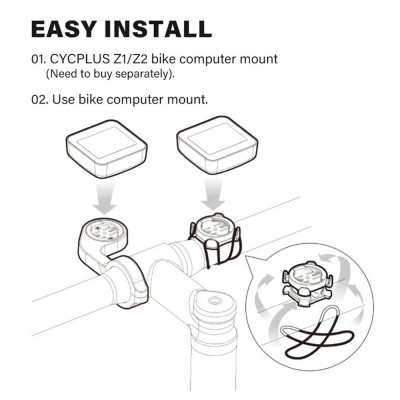 EASY INSTALL

01. CYCPLUS Z1/Z2 bike computer mount (Need to buy separately).

02. Use bike computer mount.