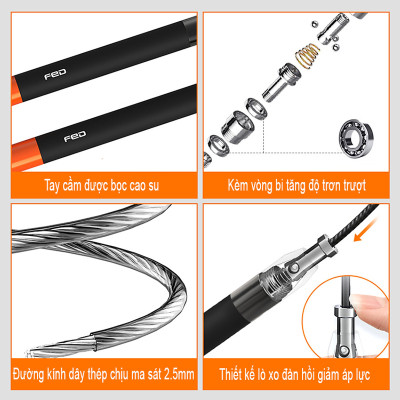 FED

FED

Tay cầm được bọc cao su

Kèm vòng bi tăng độ trơn trượt

Đường kính dây thép chịu ma sát 2.5mm

Thiết kế lò xo đàn hồi giảm áp lực