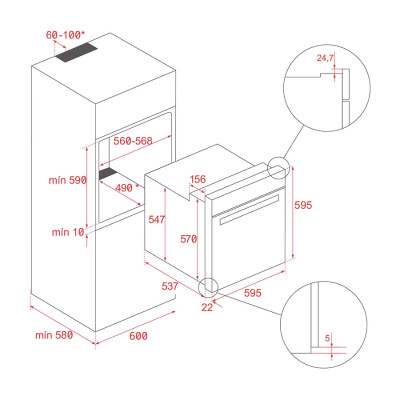 60-100*

24,7

560-568

mín 590

490 *

156

595

547

570

mín 10

537

595

22

mín 580

600

5