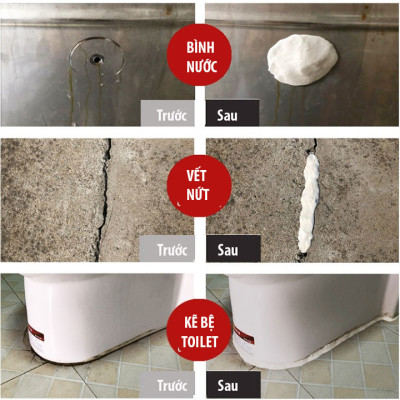 BÌNH NƯỚC

Trước

Sau

VẾT NỨT

Trước

Sau

KẼ BỆ TOILET

Trước

Sau