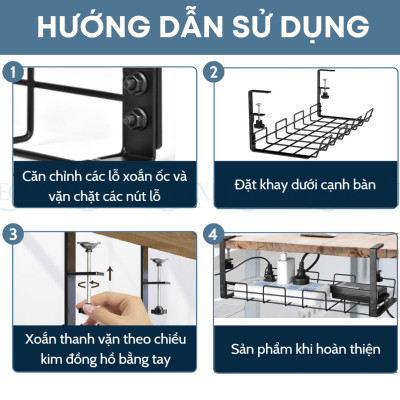 HƯỚNG DẪN SỬ DỤNG

1

Căn chỉnh các lỗ xoắn ốc và vặn chặt các nút lỗ

2

Đặt khay dưới cạnh bàn

3

Xoắn thanh vặn theo chiều kim đồng hồ bằng tay

4

Sản phẩm khi hoàn thiện