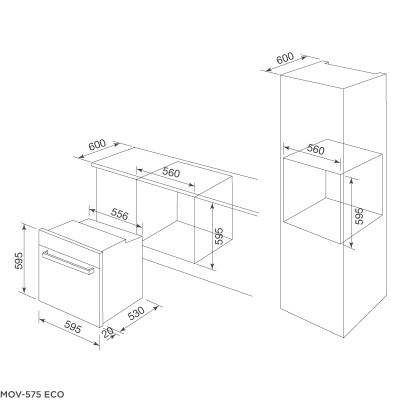 600
600
560
560
556
595
595
595
530
595
20
MOV-575 ECO