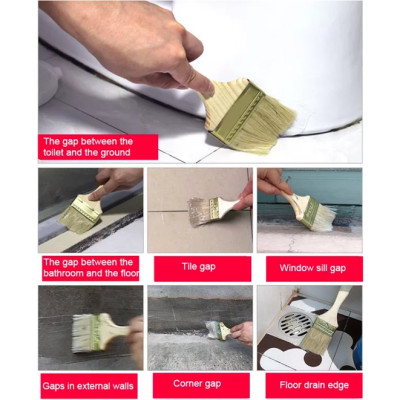 The gap between the toilet and the ground

The gap between the bathroom and the floor

Tile gap

Window sill gap

Gaps in external walls

Corner gap

Floor drain edge