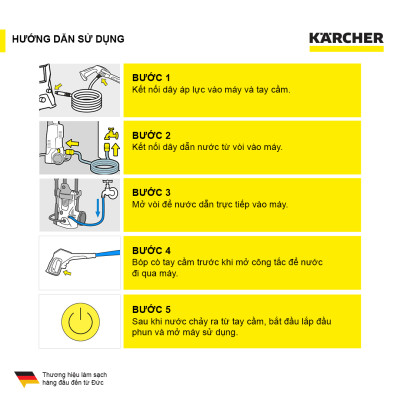 HƯỚNG DẪN SỬ DỤNG

KÄRCHER

BƯỚC 1
Kết nối dây áp lực vào máy và tay cầm.

BƯỚC 2
Kết nối dây dẫn nước từ vòi vào máy.

BƯỚC 3
Mở vòi để nước dẫn trực tiếp vào máy.

BƯỚC 4
Bóp cò tay cầm trước khi mở công tắc để nước đi qua máy.

BƯỚC 5
Sau khi nước chảy ra từ tay cầm, bắt đầu lắp đầu phun và mở máy sử dụng.

Thương hiệu làm sạch hàng đầu đến từ Đức