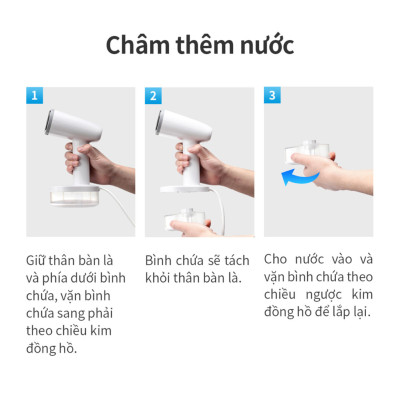 Châm thêm nước

1

Giữ thân bàn là và phía dưới bình chứa, vặn bình chứa sang phải theo chiều kim đồng hồ.

2

Bình chứa sẽ tách khỏi thân bàn là.

3

Cho nước vào và vặn bình chứa theo chiều ngược kim đồng hồ để lắp lại.