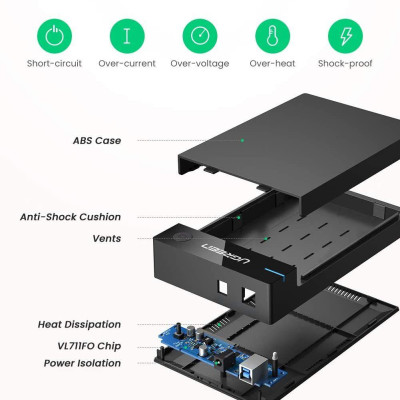 Short-circuit
Over-current
Over-voltage
Over-heat
Shock-proof

ABS Case

Anti-Shock Cushion
Vents

UGREEN

Heat Dissipation
VL711FO Chip
Power Isolation