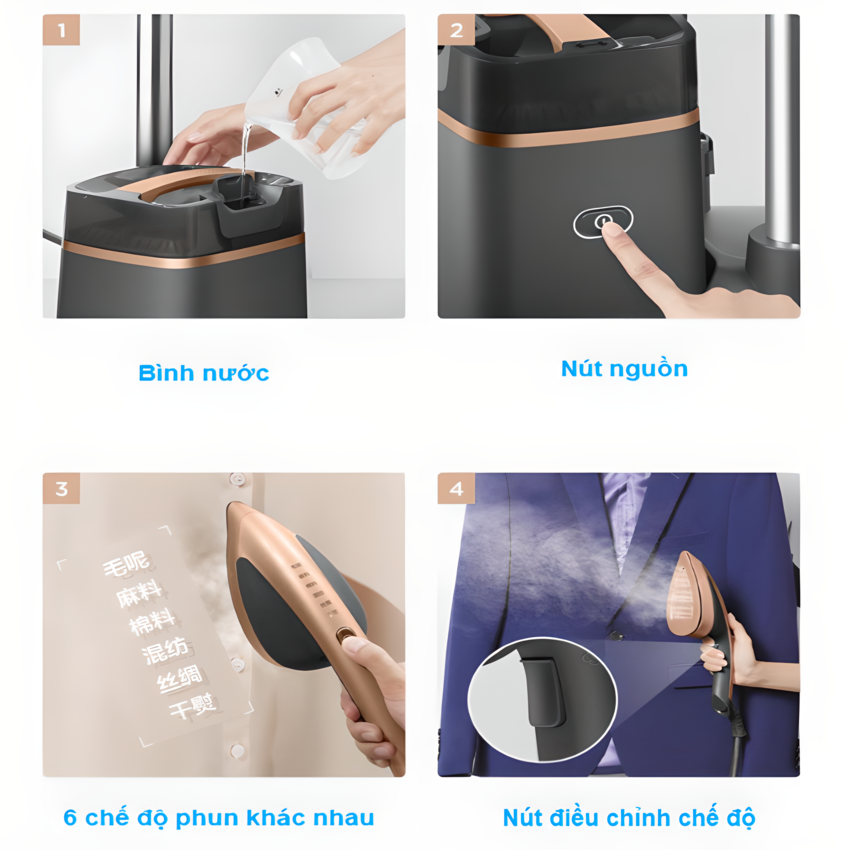 1

Bình nước

2

Nút nguồn

3

毛呢
麻料
棉料
混纺
丝绸
干熨

6 chế độ phun khác nhau

4

Nút điều chỉnh chế độ