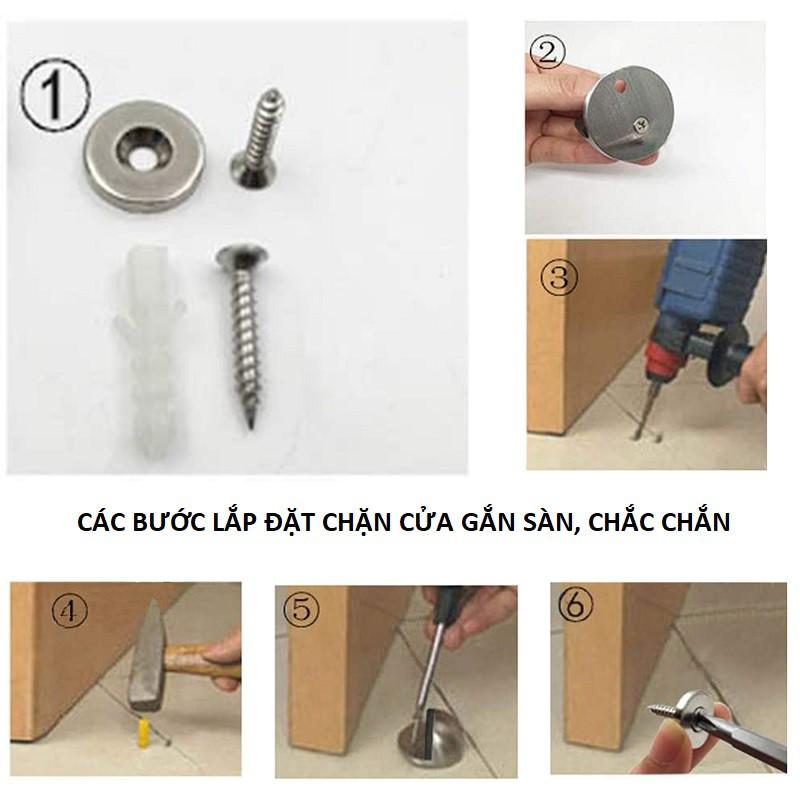 ①

②

③

CÁC BƯỚC LẮP ĐẶT CHẶN CỬA GẮN SÀN, CHẮC CHẮN

④

⑤

⑥