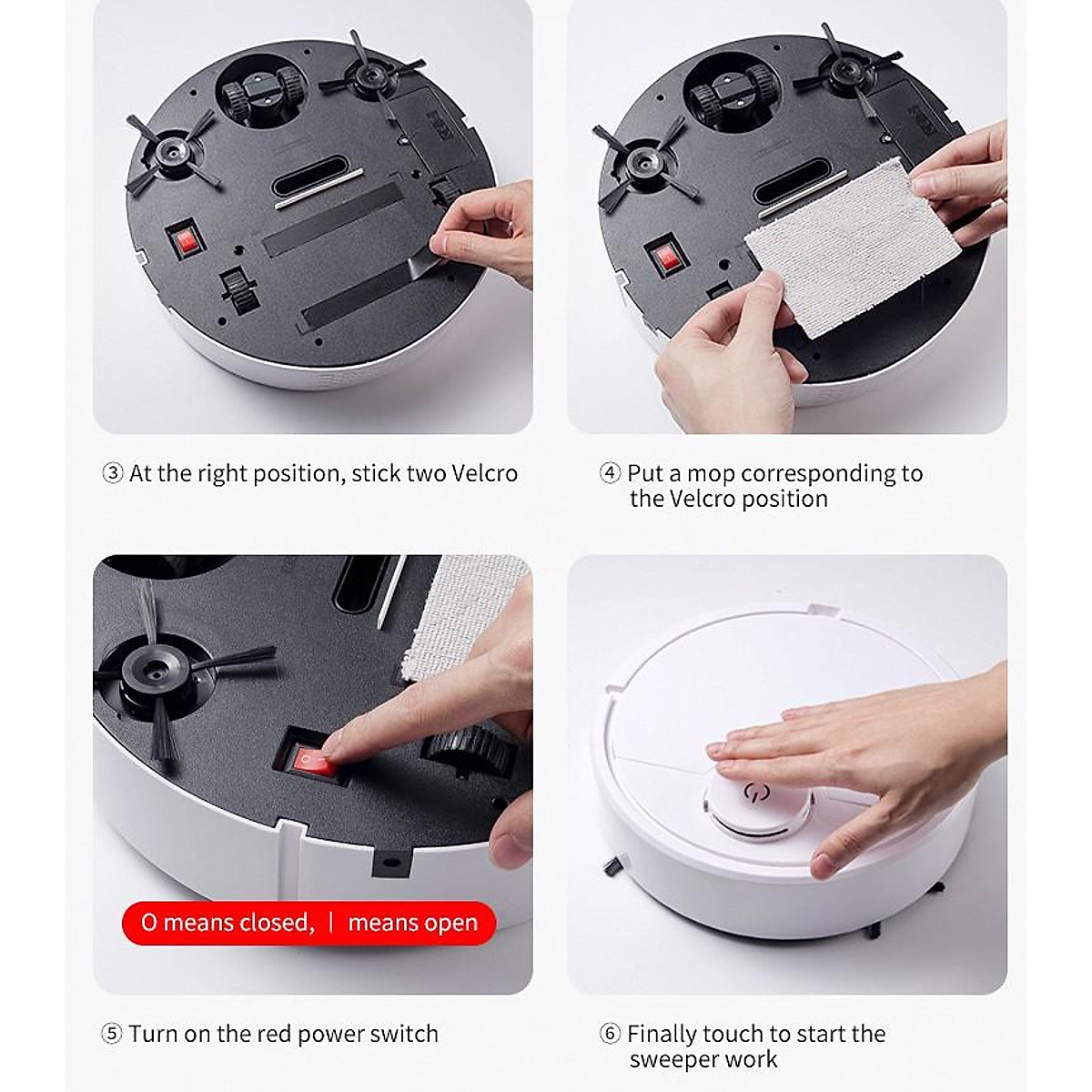 ③ At the right position, stick two Velcro

④ Put a mop corresponding to the Velcro position

O means closed, | means open

⑤ Turn on the red power switch

⑥ Finally touch to start the sweeper work