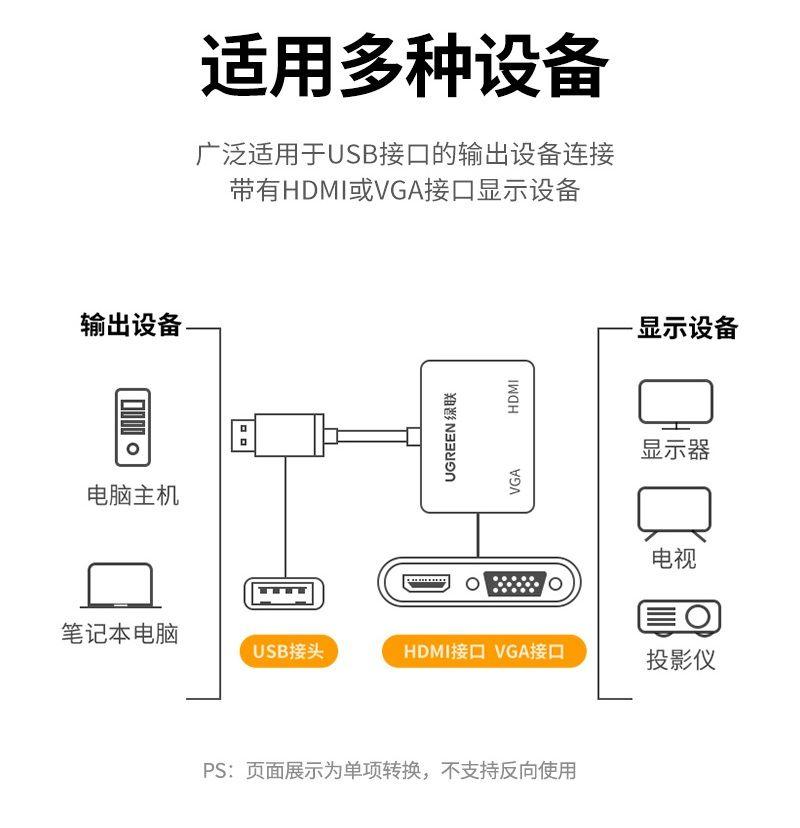 适用多种设备

广泛适用于USB接口的输出设备连接
带有HDMI或VGA接口显示设备

输出设备

电脑主机

笔记本电脑

UGREEN 绿联

HDMI

VGA

USB接头

HDMI接口 VGA接口

显示设备

显示器

电视

投影仪

PS：页面展示为单项转换，不支持反向使用