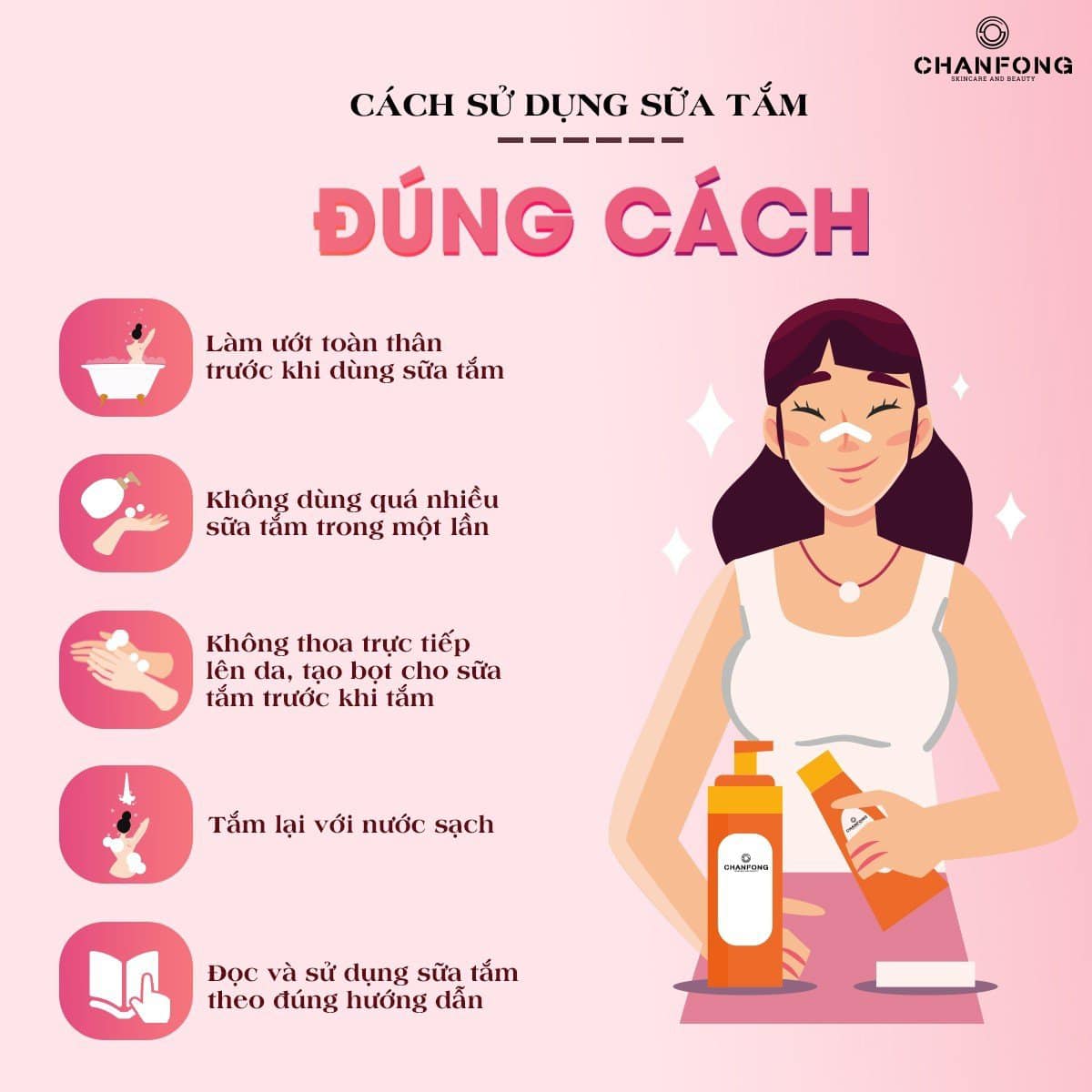 CHANFONG
SKINCARE AND BEAUTY

CÁCH SỬ DỤNG SỮA TẮM

ĐÚNG CÁCH

Làm ướt toàn thân trước khi dùng sữa tắm

Không dùng quá nhiều sữa tắm trong một lần

Không thoa trực tiếp lên da, tạo bọt cho sữa tắm trước khi tắm

Tắm lại với nước sạch

Đọc và sử dụng sữa tắm theo đúng hướng dẫn

CHANFONG

CHANFONG