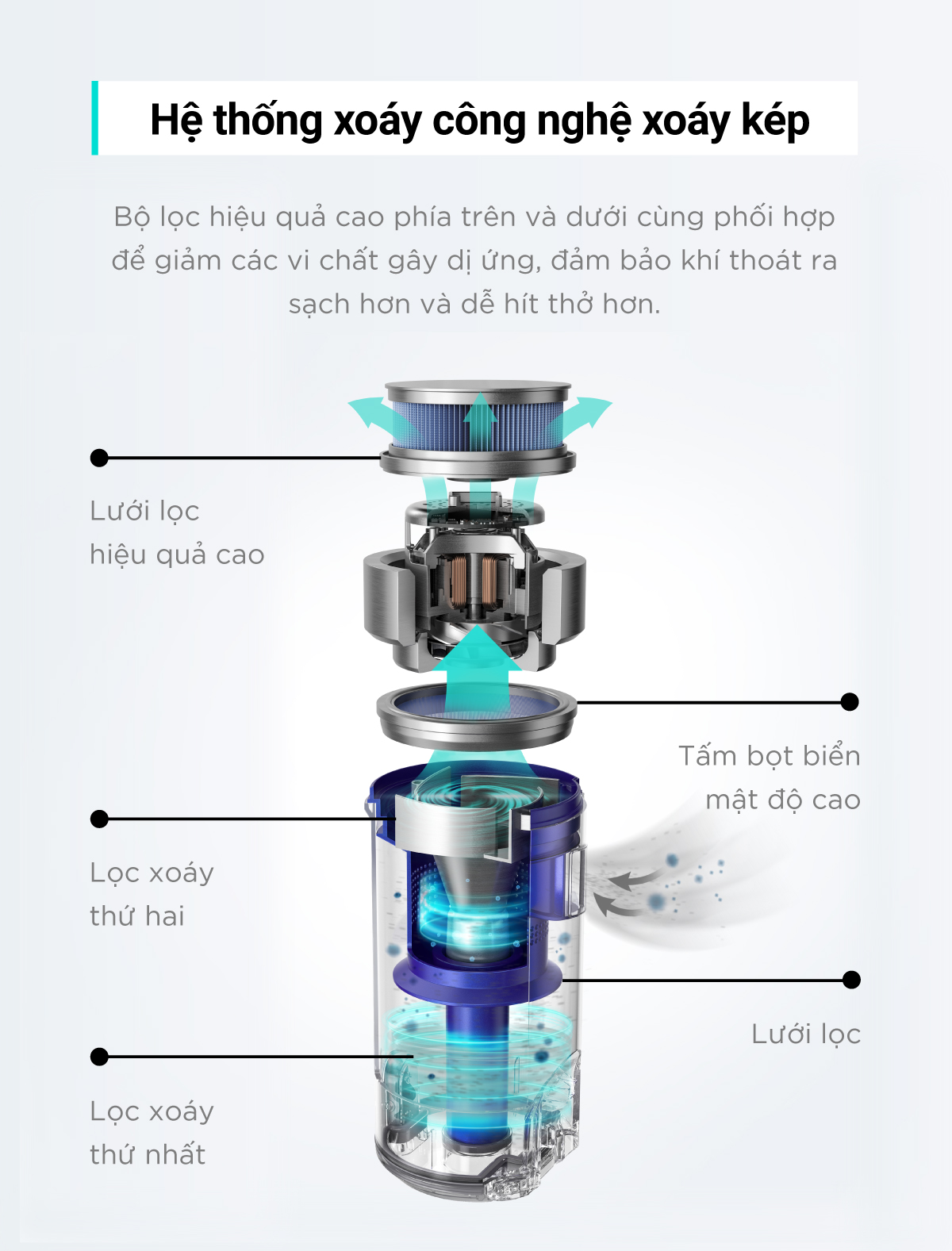 Hệ thống xoáy công nghệ xoáy kép

Bộ lọc hiệu quả cao phía trên và dưới cùng phối hợp để giảm các vi chất gây dị ứng, đảm bảo khí thoát ra sạch hơn và dễ hít thở hơn.

Lưới lọc hiệu quả cao

Tấm bọt biển mật độ cao

Lọc xoáy thứ hai

Lưới lọc

Lọc xoáy thứ nhất