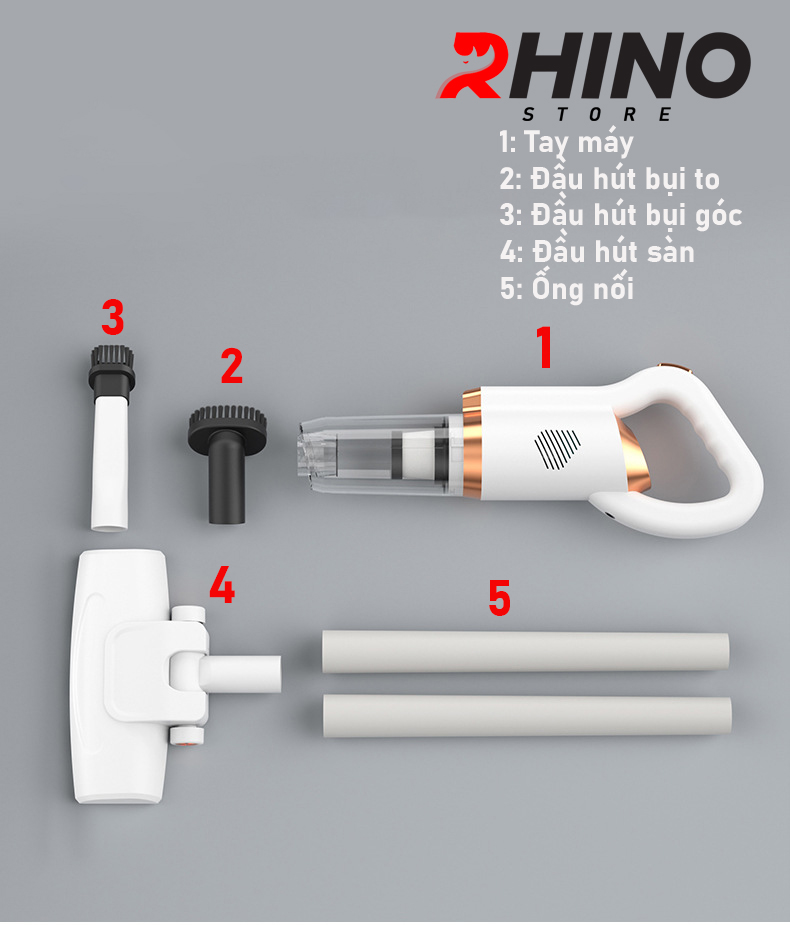 RHINO
STORE

1: Tay máy
2: Đầu hút bụi to
3: Đầu hút bụi góc
4: Đầu hút sàn
5: Ống nối

3

2

1

4

5