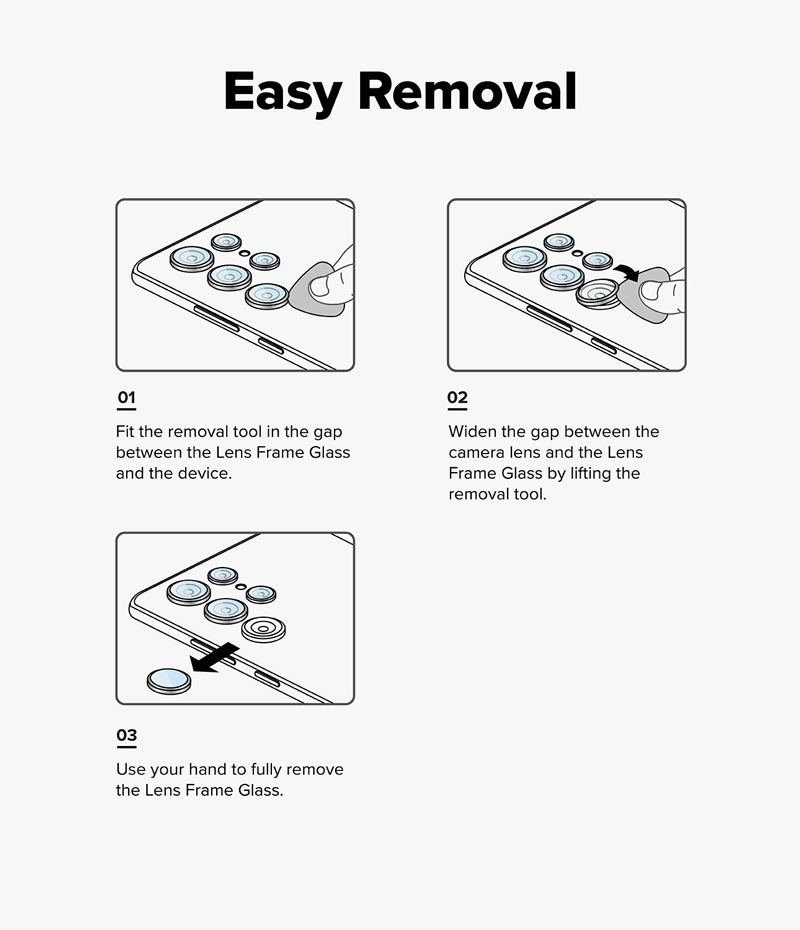 Easy Removal

01

Fit the removal tool in the gap between the Lens Frame Glass and the device.

02

Widen the gap between the camera lens and the Lens Frame Glass by lifting the removal tool.

03

Use your hand to fully remove the Lens Frame Glass.