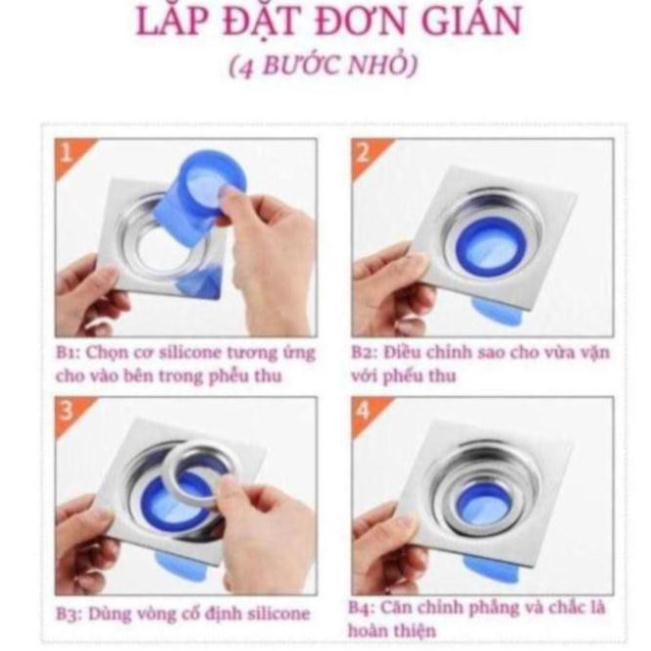 LẮP ĐẶT ĐƠN GIẢN
(4 BƯỚC NHỎ)

1

B1: Chọn cơ silicone tương ứng cho vào bên trong phễu thu

2

B2: Điều chỉnh sao cho vừa vặn với phễu thu

3

B3: Dùng vòng cố định silicone

4

B4: Căn chỉnh phẳng và chắc là hoàn thiện