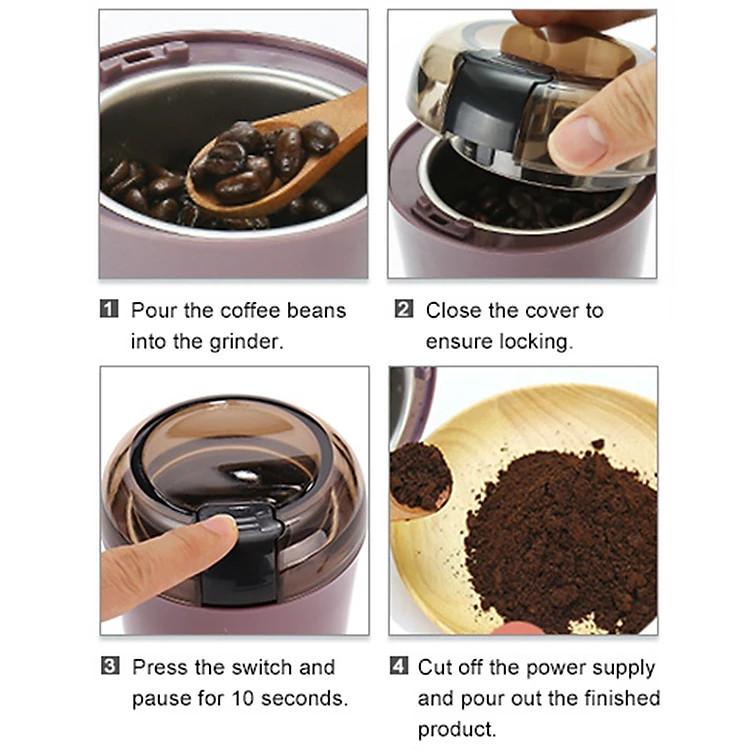 1 Pour the coffee beans into the grinder.

2 Close the cover to ensure locking.

3 Press the switch and pause for 10 seconds.

4 Cut off the power supply and pour out the finished product.