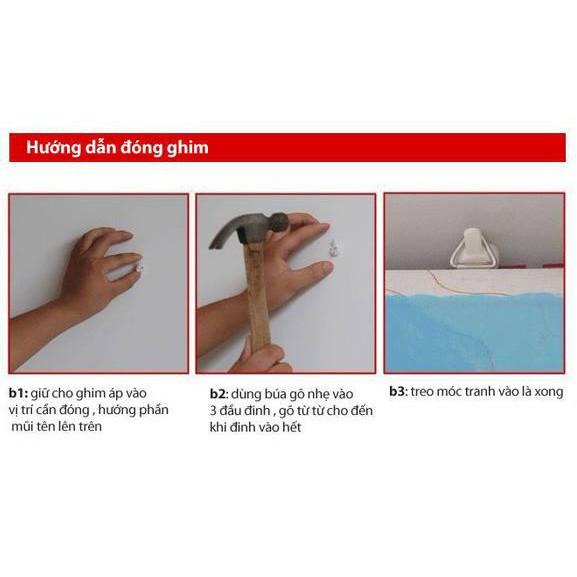 Hướng dẫn đóng ghim

b1: giữ cho ghim áp vào vị trí cần đóng , hướng phần mũi tên lên trên

b2: dùng búa gõ nhẹ vào 3 đầu đinh , gõ từ từ cho đến khi đinh vào hết

b3: treo móc tranh vào là xong