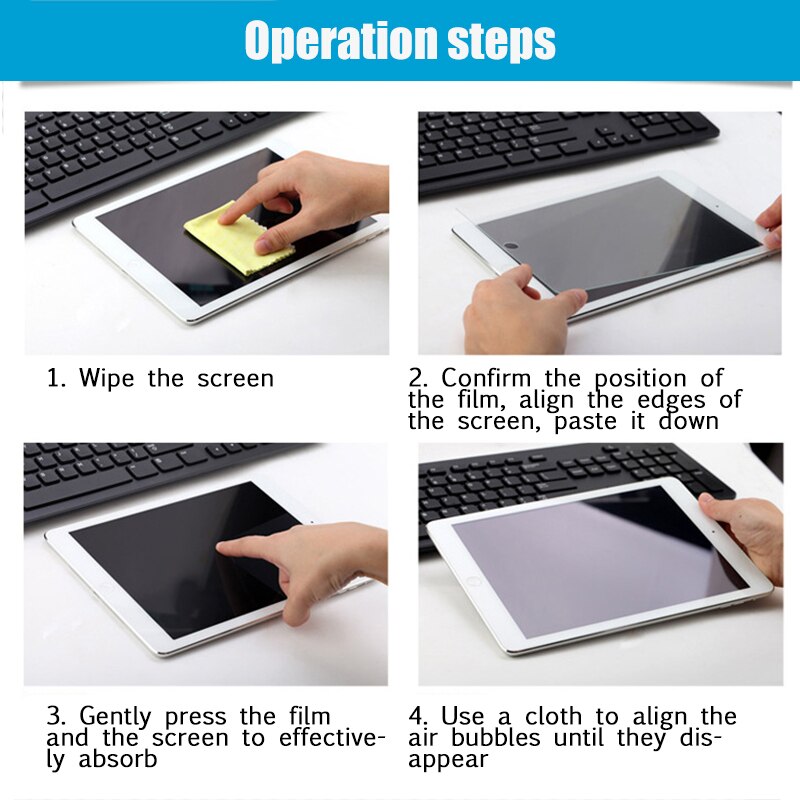 Operation steps

1. Wipe the screen

2. Confirm the position of the film, align the edges of the screen, paste it down

3. Gently press the film and the screen to effectively absorb

4. Use a cloth to align the air bubbles until they disappear