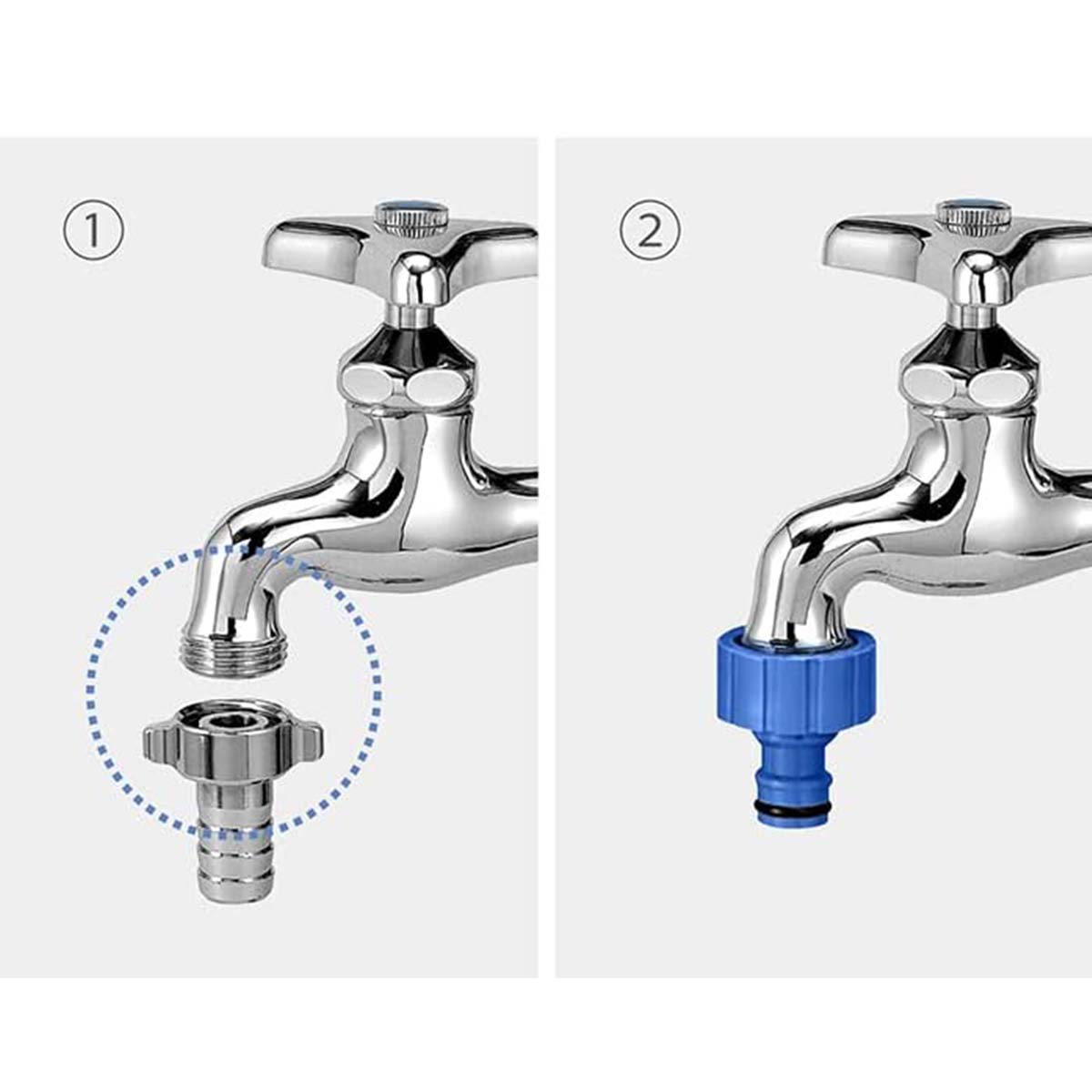 ①

②