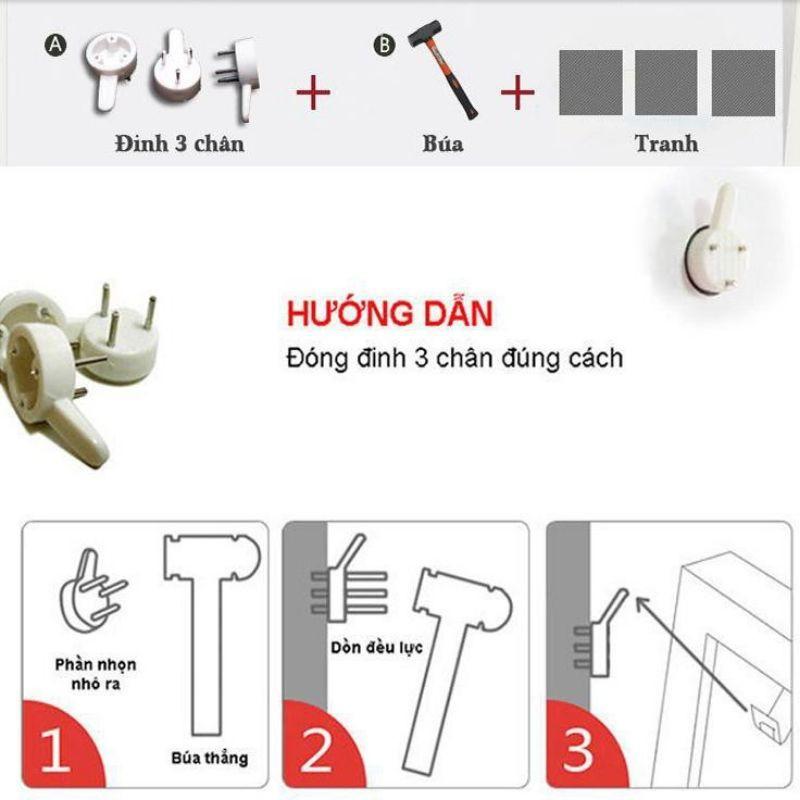 A

Đinh 3 chân

+

B

Búa

+

Tranh

HƯỚNG DẪN

Đóng đinh 3 chân đúng cách

Phần nhọn nhô ra

Búa thẳng

1

Dồn đều lực

2

3