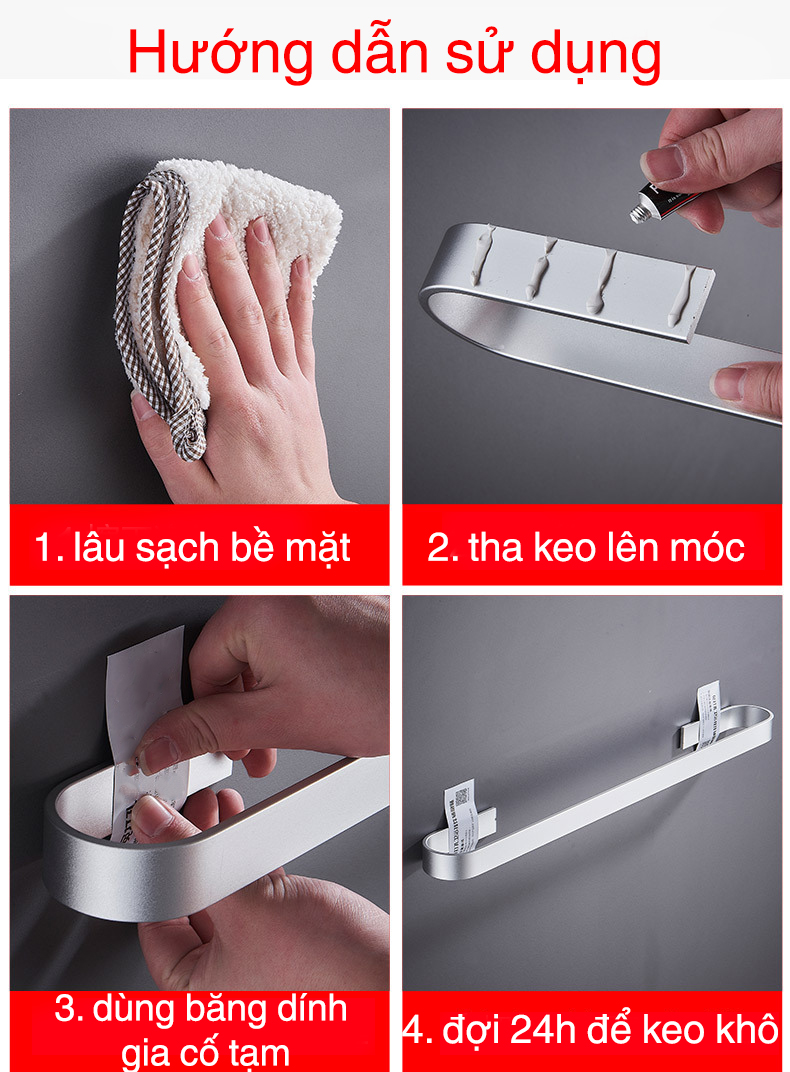 Hướng dẫn sử dụng

1. lâu sạch bề mặt

2. tha keo lên móc

3. dùng băng dính gia cố tạm

4. đợi 24h để keo khô