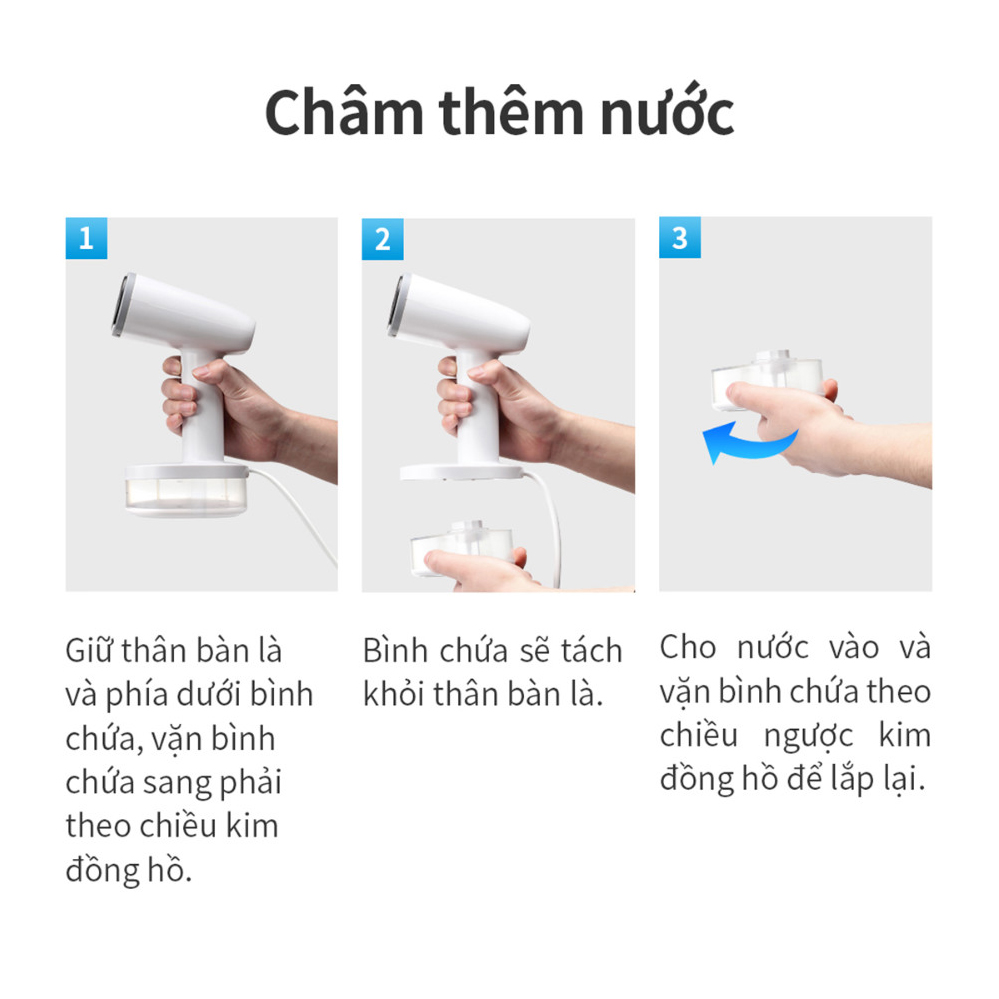 Châm thêm nước

1

Giữ thân bàn là và phía dưới bình chứa, vặn bình chứa sang phải theo chiều kim đồng hồ.

2

Bình chứa sẽ tách khỏi thân bàn là.

3

Cho nước vào và vặn bình chứa theo chiều ngược kim đồng hồ để lắp lại.