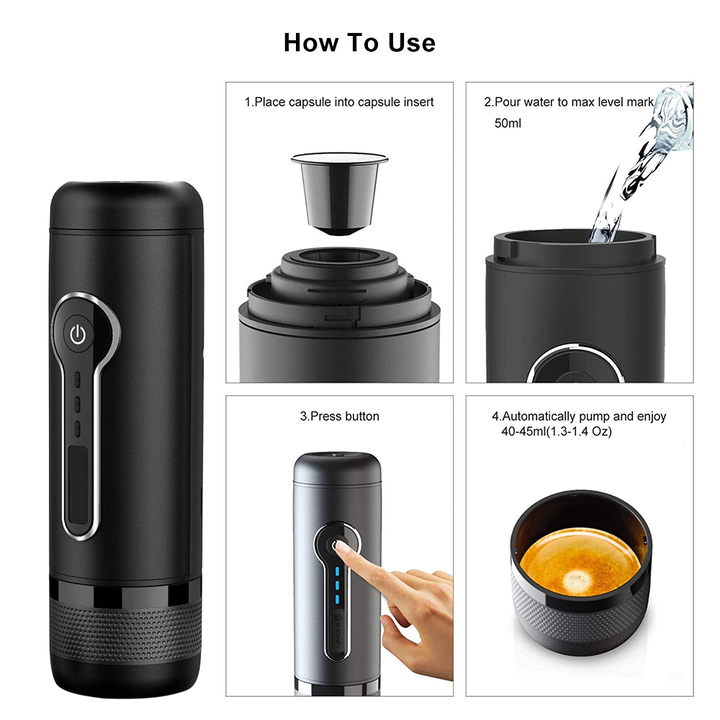 How To Use

1.Place capsule into capsule insert

2.Pour water to max level mark
50ml

3.Press button

4.Automatically pump and enjoy
40-45ml(1.3-1.4 Oz)