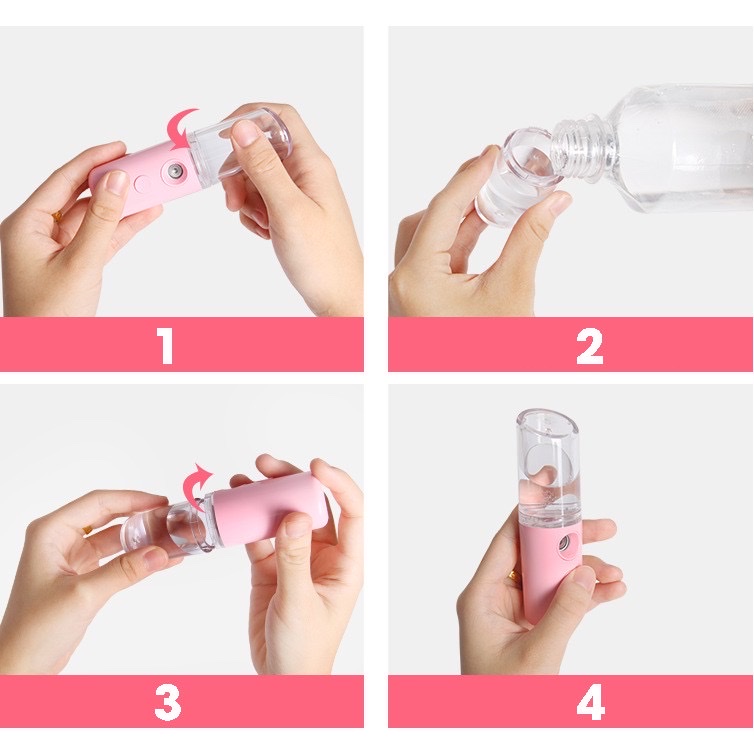 1

2

3

4