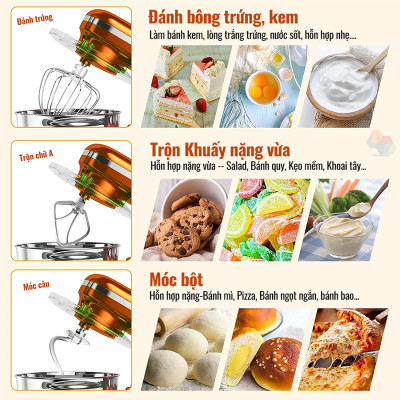 Đánh trứng

Đánh bông trứng, kem
Làm bánh kem, lòng trắng trứng, nước sốt, hỗn hợp nhẹ...

Trộn chữ A

Trộn Khuấy nặng vừa
Hỗn hợp nặng vừa -- Salad, Bánh quy, Kẹo mềm, Khoai tây...

Móc câu

Móc bột
Hỗn hợp nặng-Bánh mì, Pizza, Bánh ngọt ngắn, bánh bao...